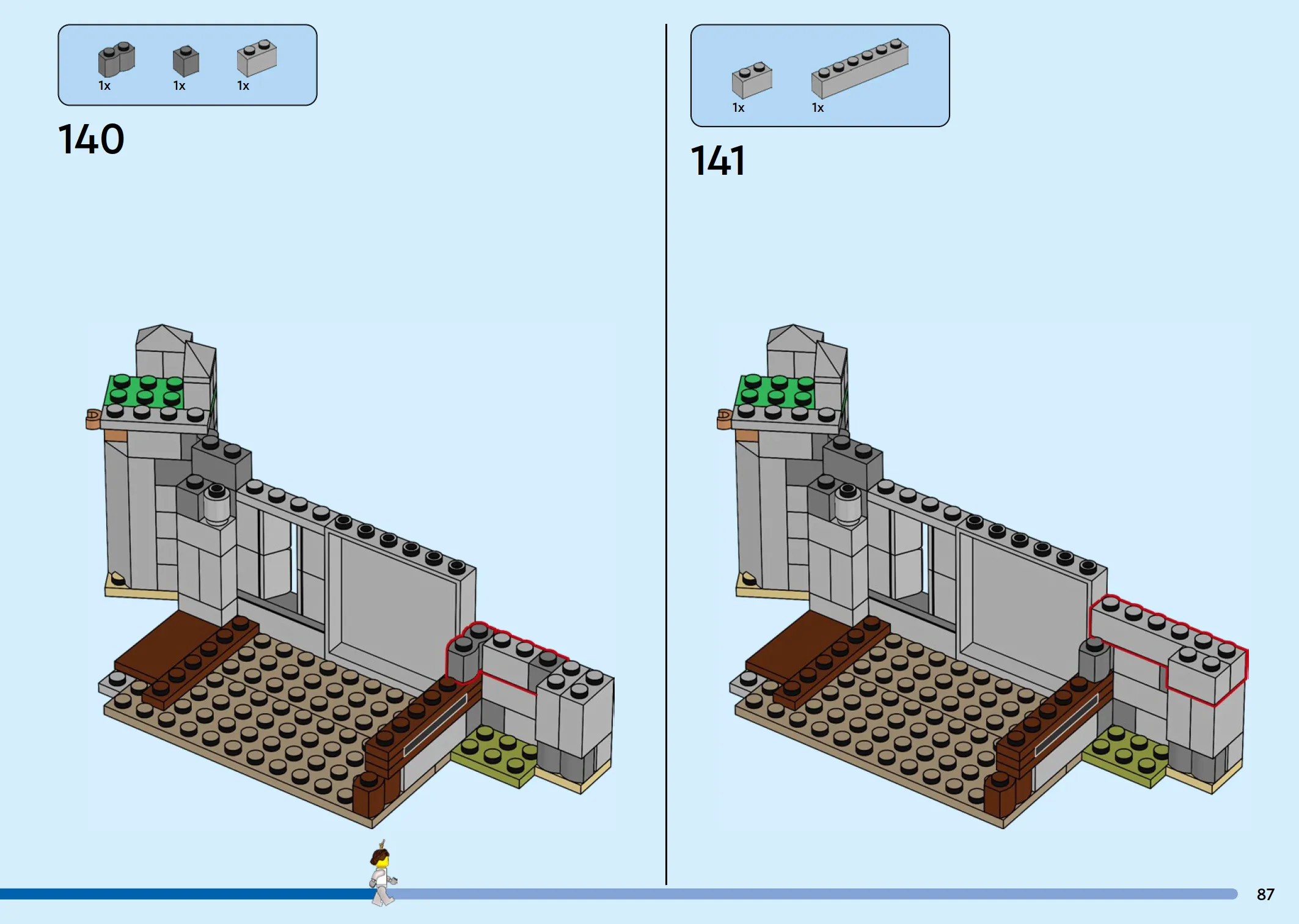 1x 1x 1x

140

1x 1x

141

87