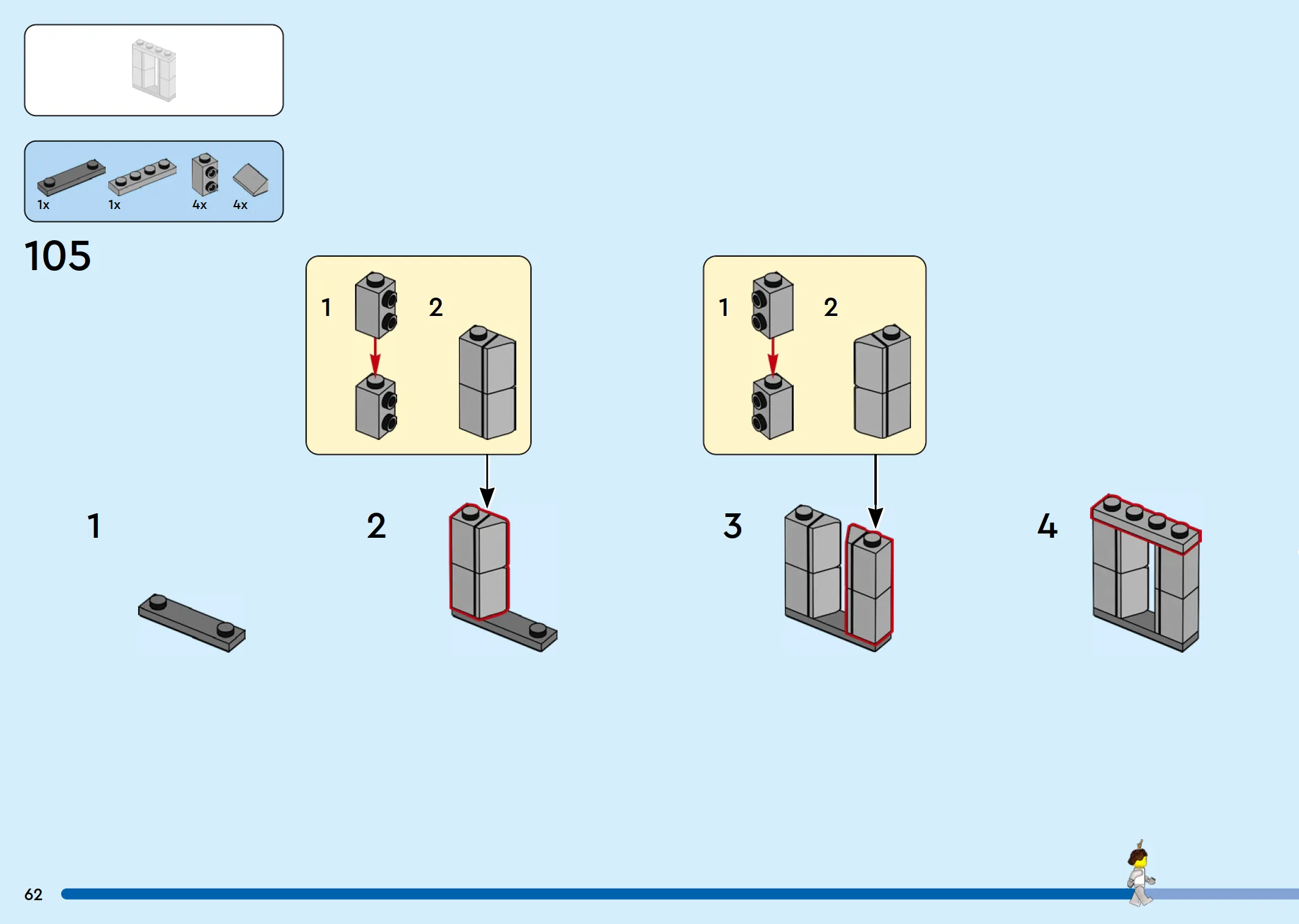 1x 1x 4x 4x

105

1 2

1 2

1

2

3

4

62