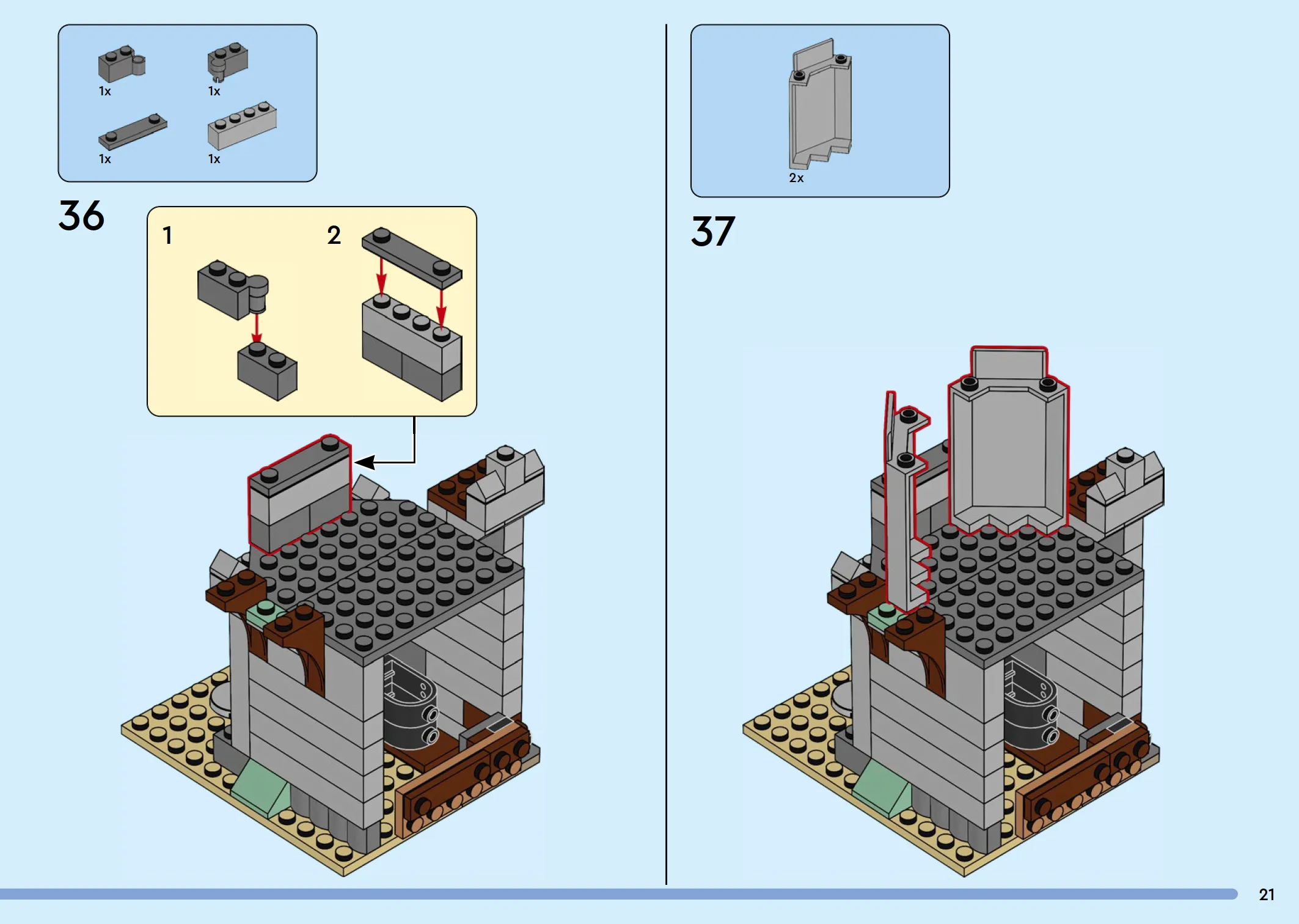 1x 1x

1x 1x

36

1

2

2x

37

21