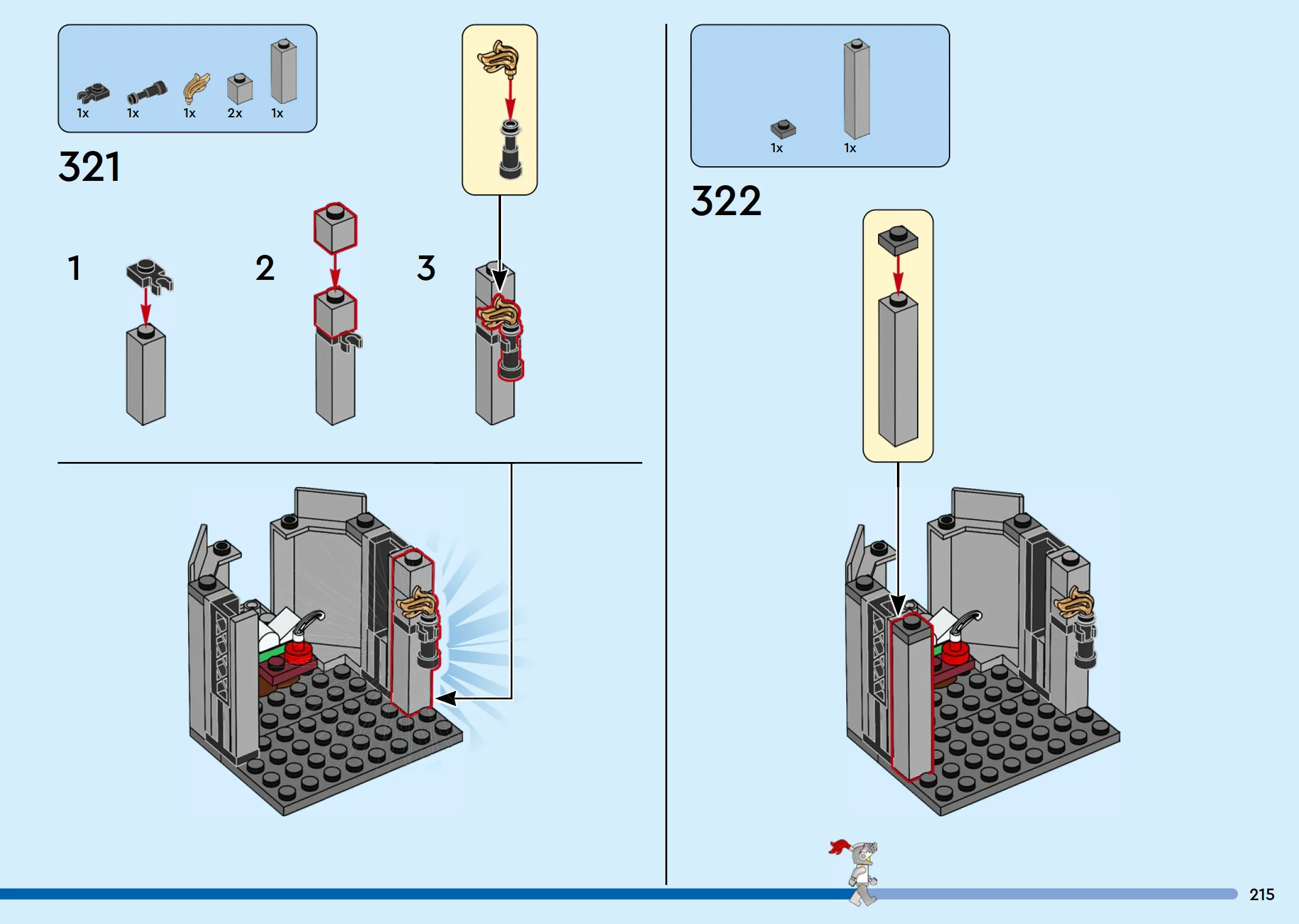 1x 1x 1x 2x 1x

321

1

2

3

1x 1x

322

215