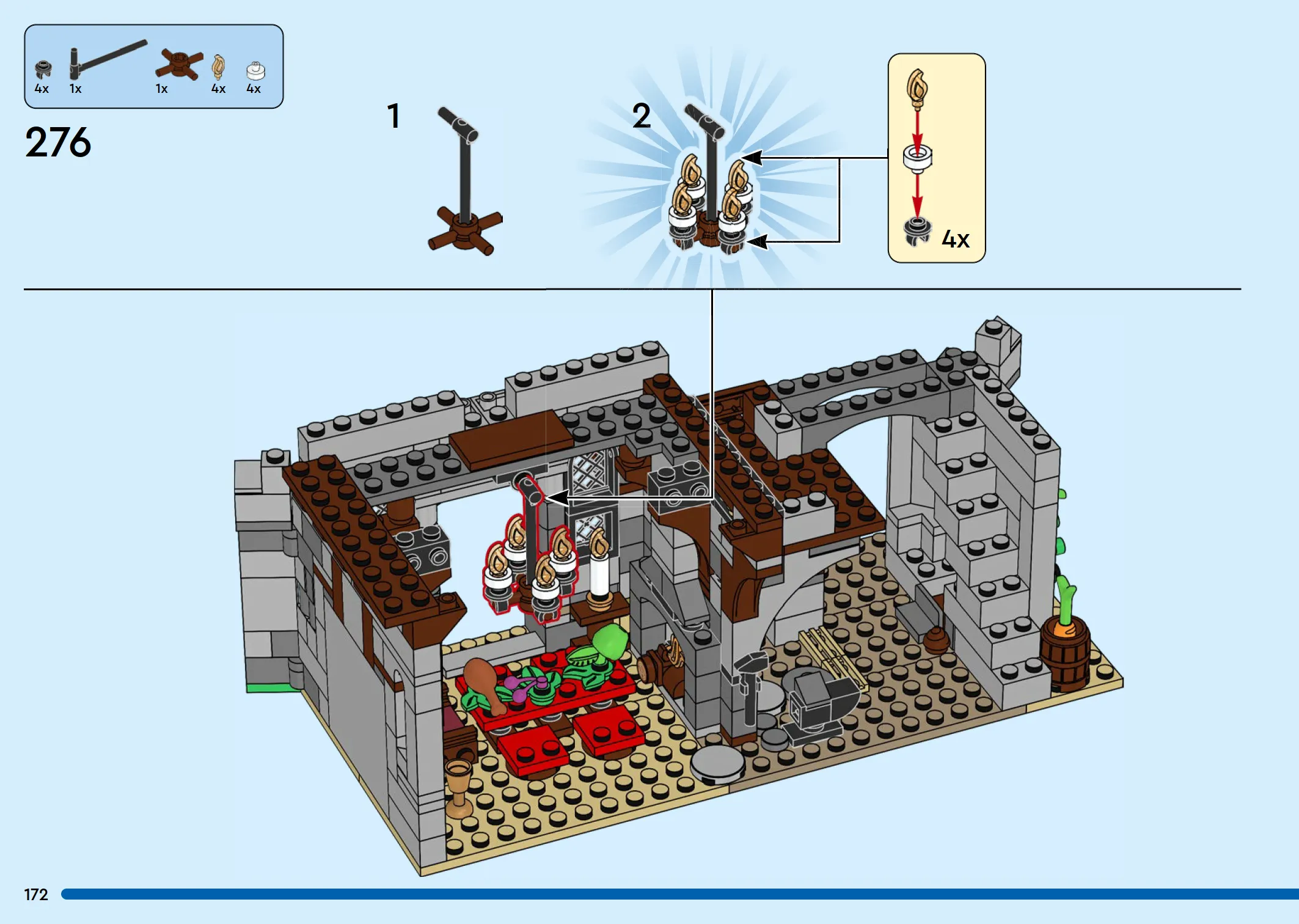 4x 1x 1x 4x 4x

276

1

2

4x

172