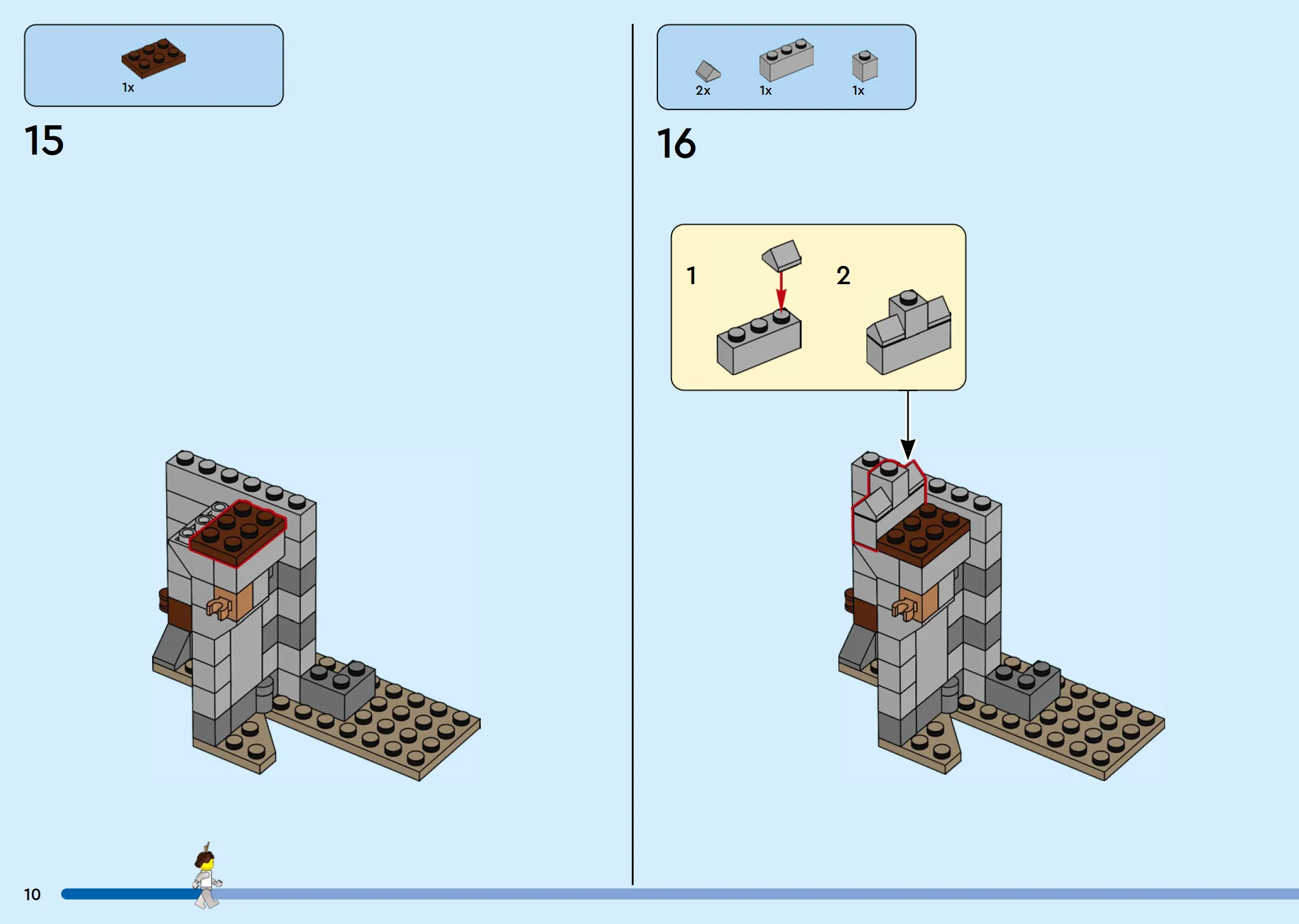 1x

15

2x 1x 1x

16

1

2

10