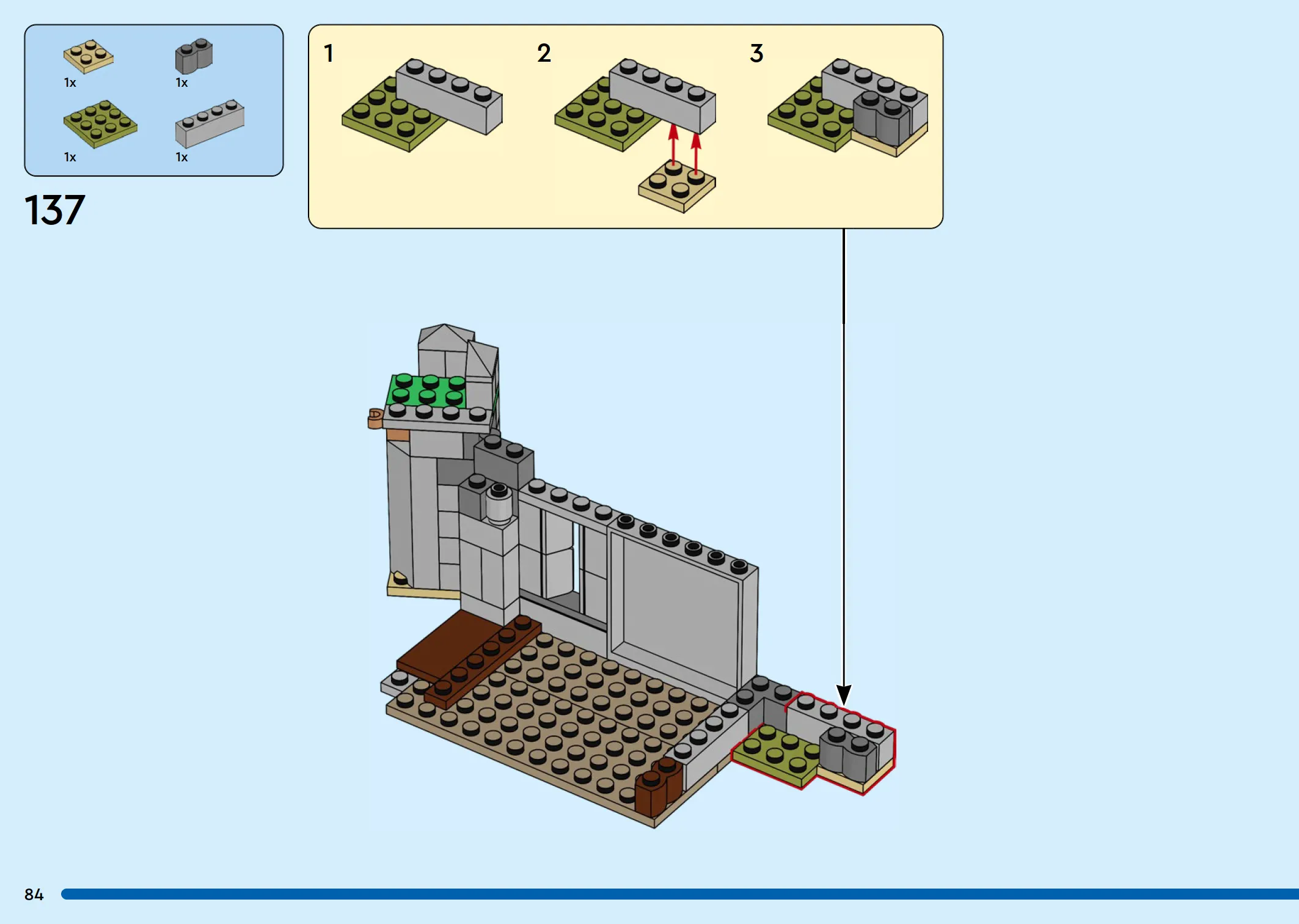 1x 1x
1x 1x

137

1 2 3

84