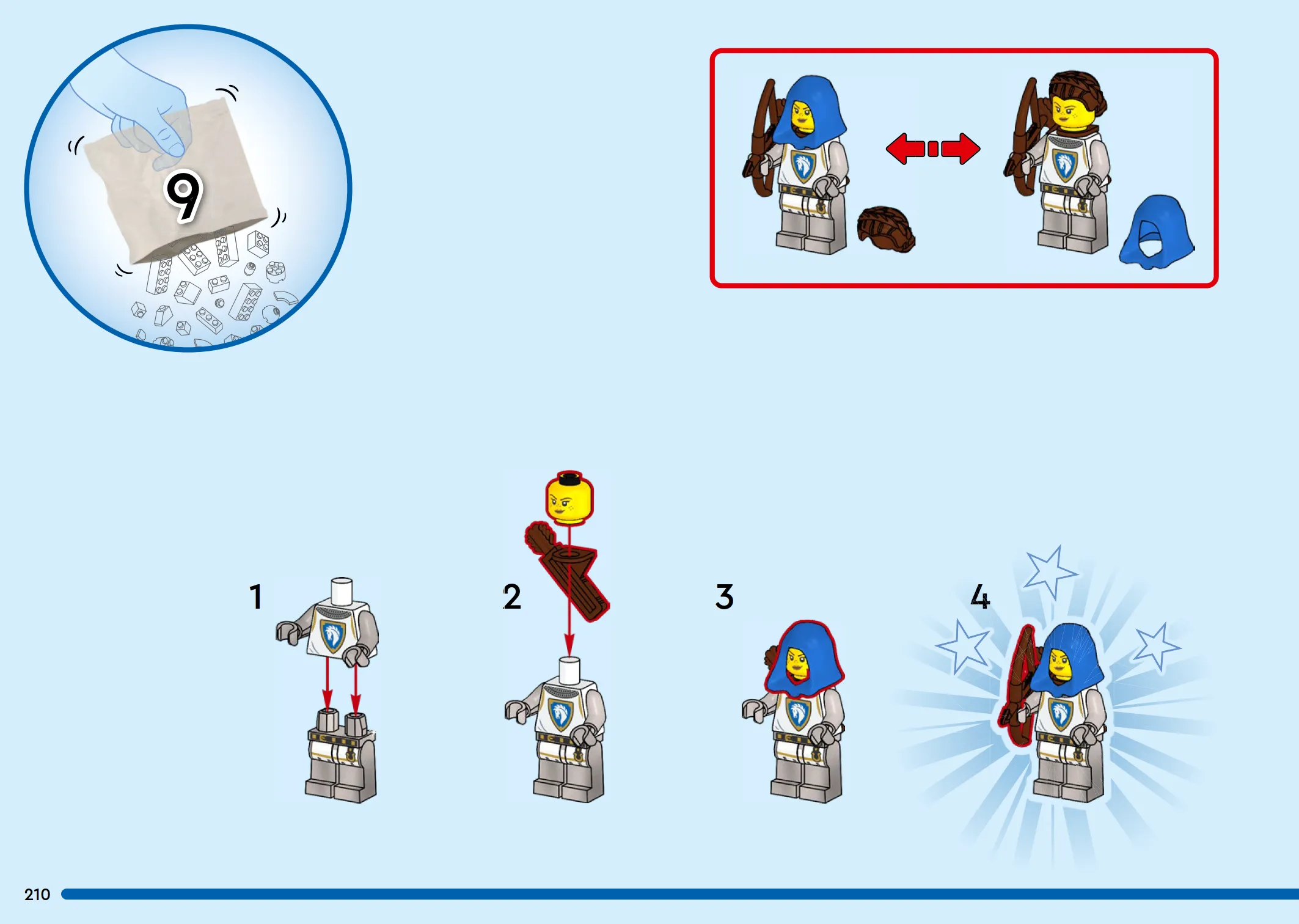 9

1

2

3

4

210