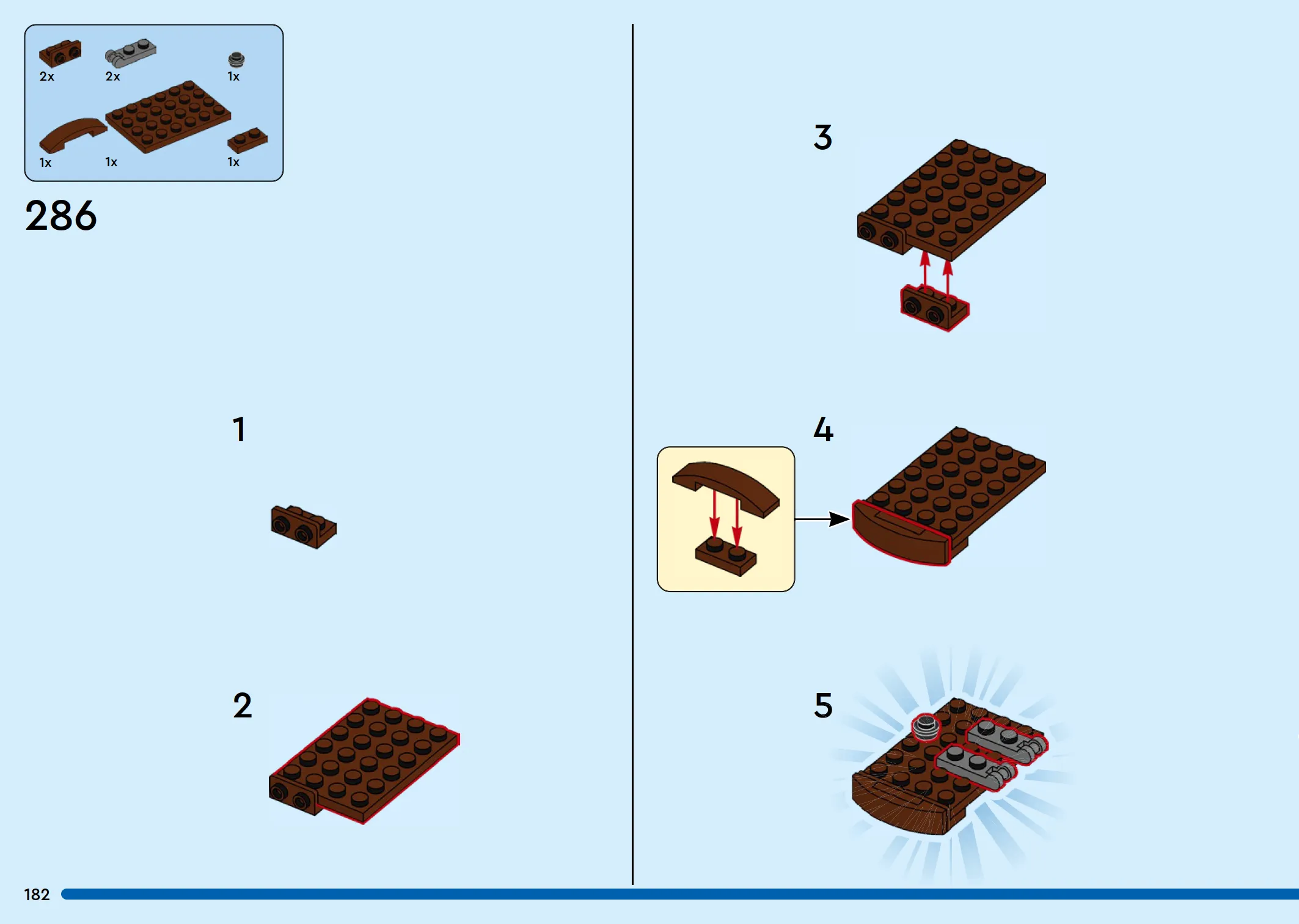 2x
2x
1x
1x
1x
1x

286

1

2

3

4

5

182