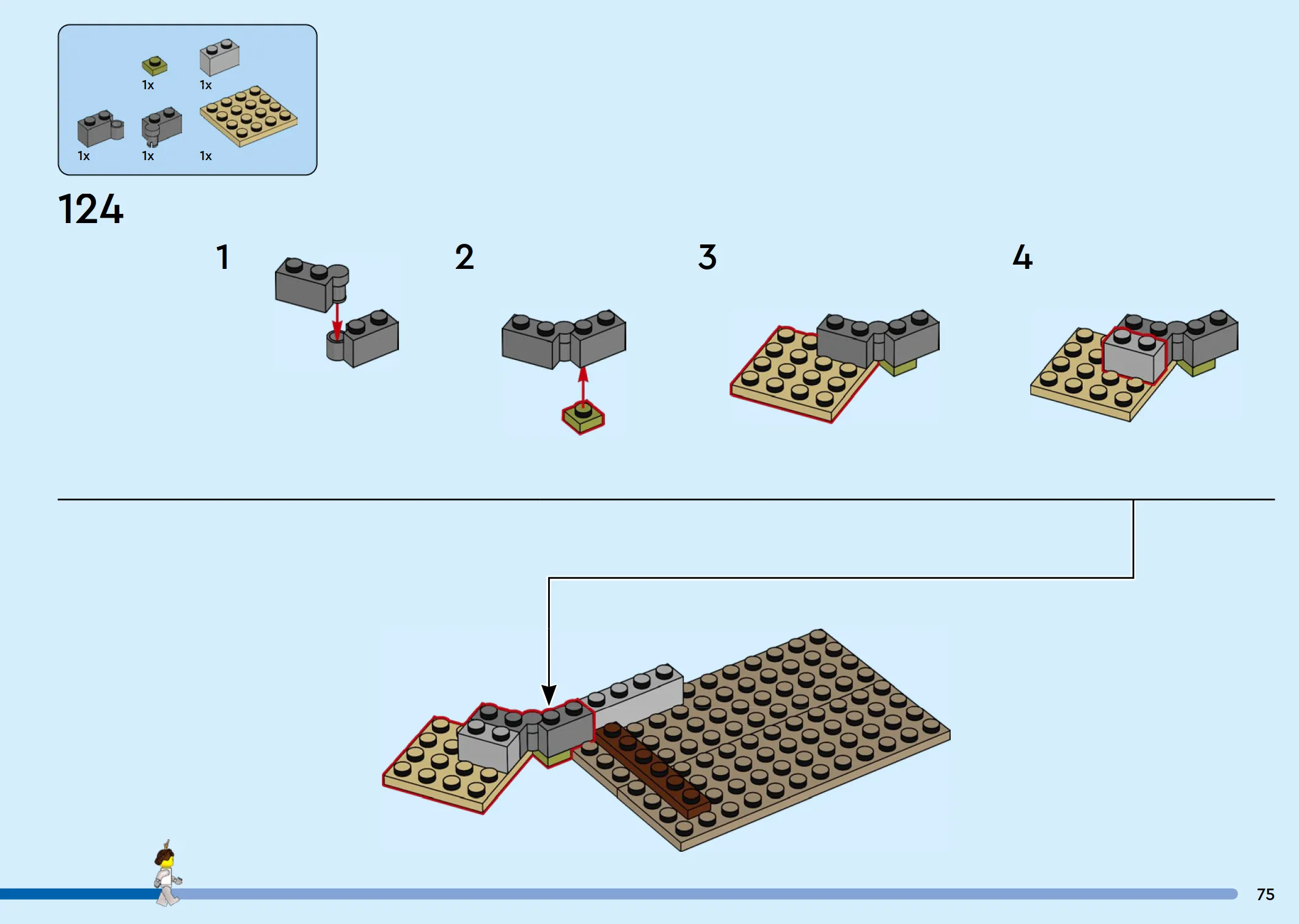 1x 1x

1x 1x 1x

124

1

2

3

4

75