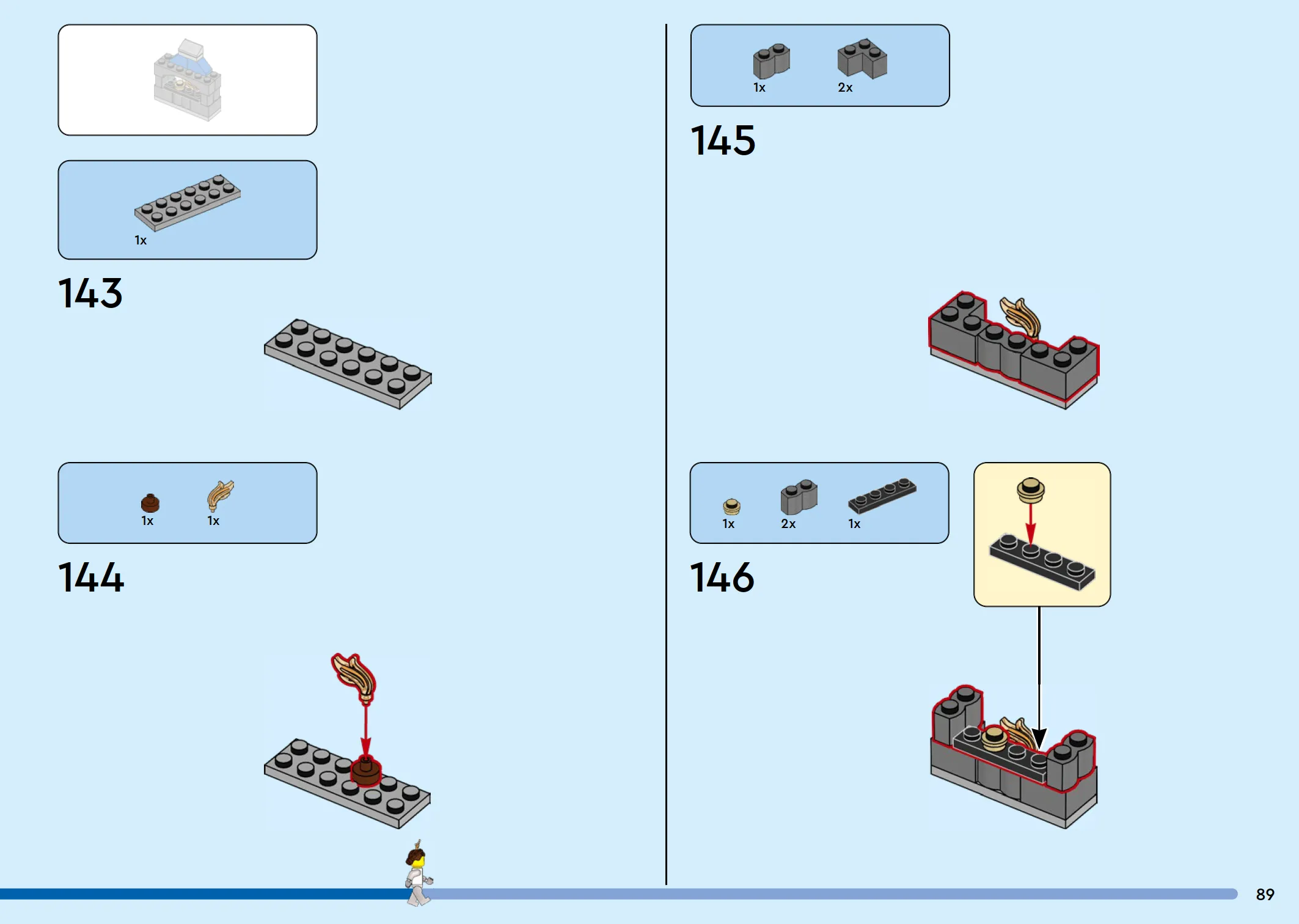 1x

143

1x

1x

144

1x

2x

145

1x

2x

1x

146

89