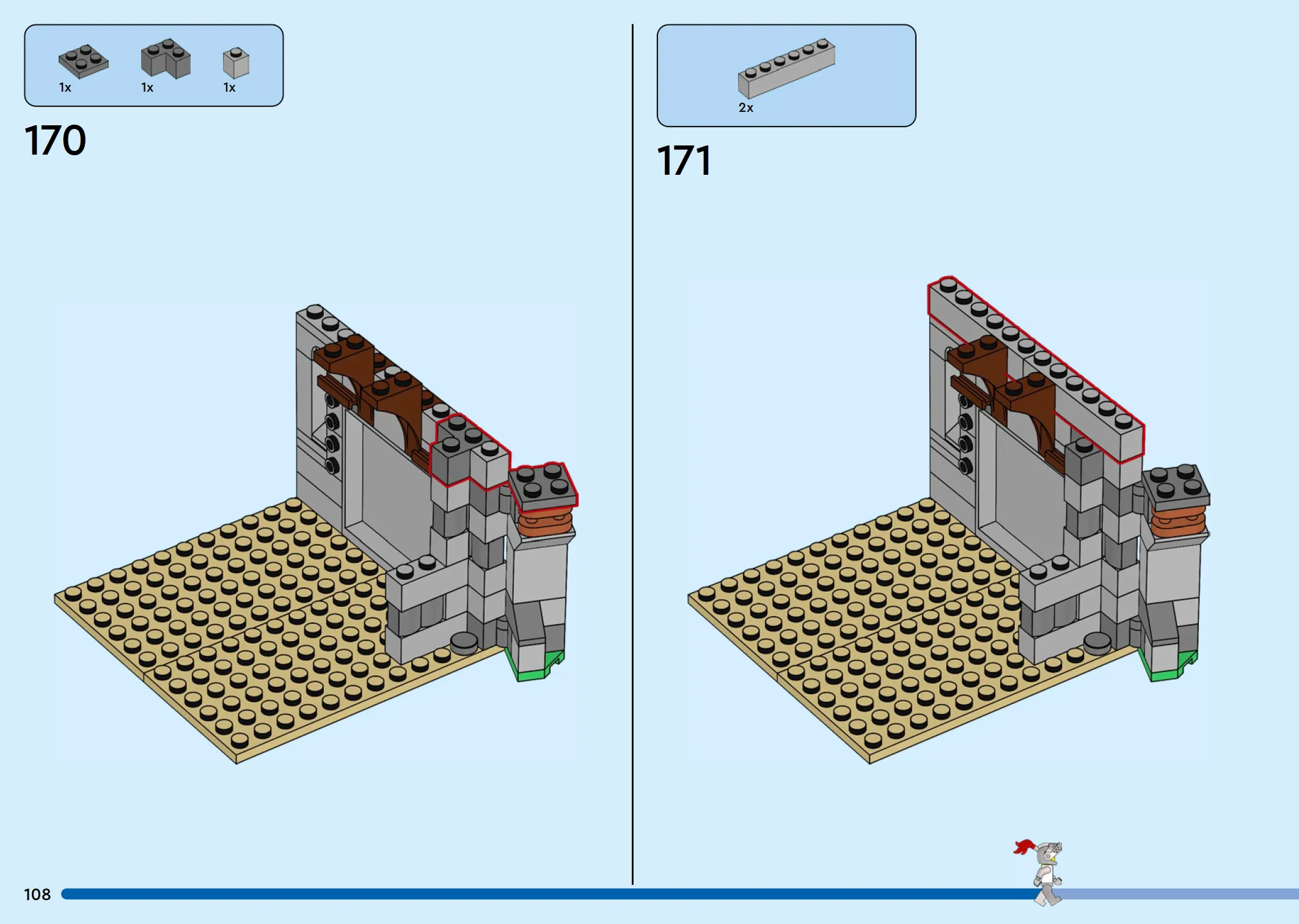 1x 1x 1x

170

2x

171

108