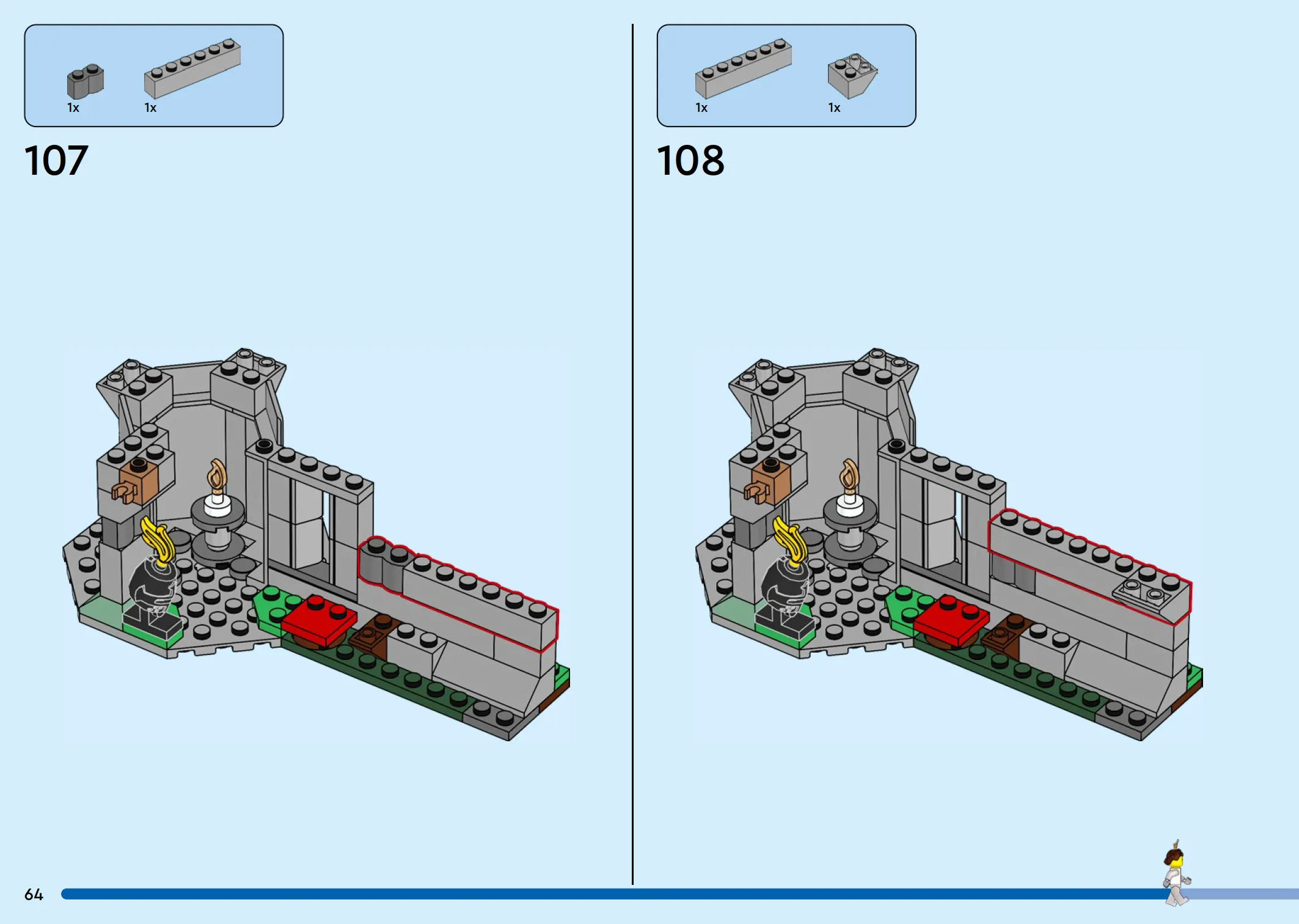 1x 1x

107

1x 1x

108

64