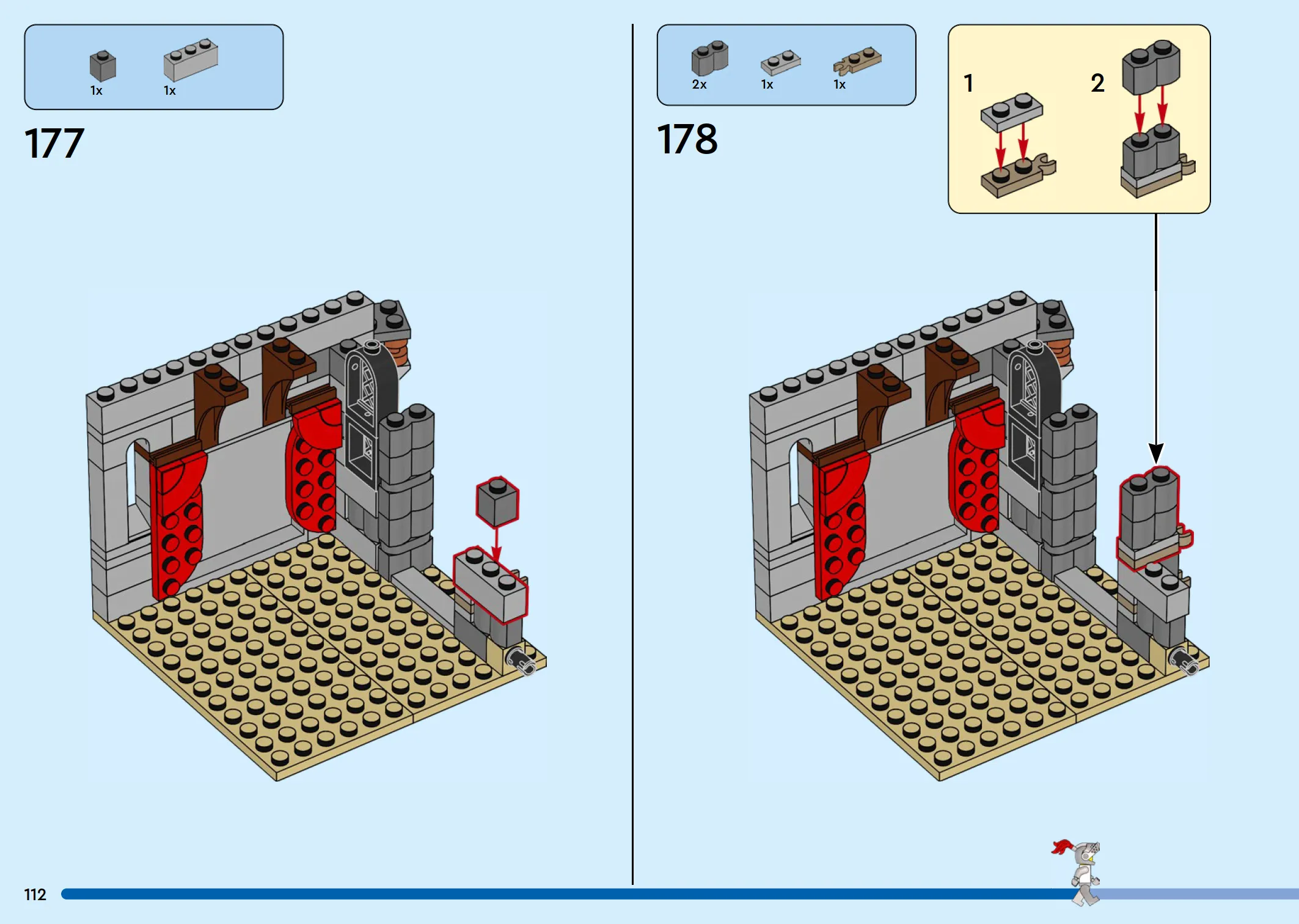 1x 1x

177

2x 1x 1x

178

1

2

112