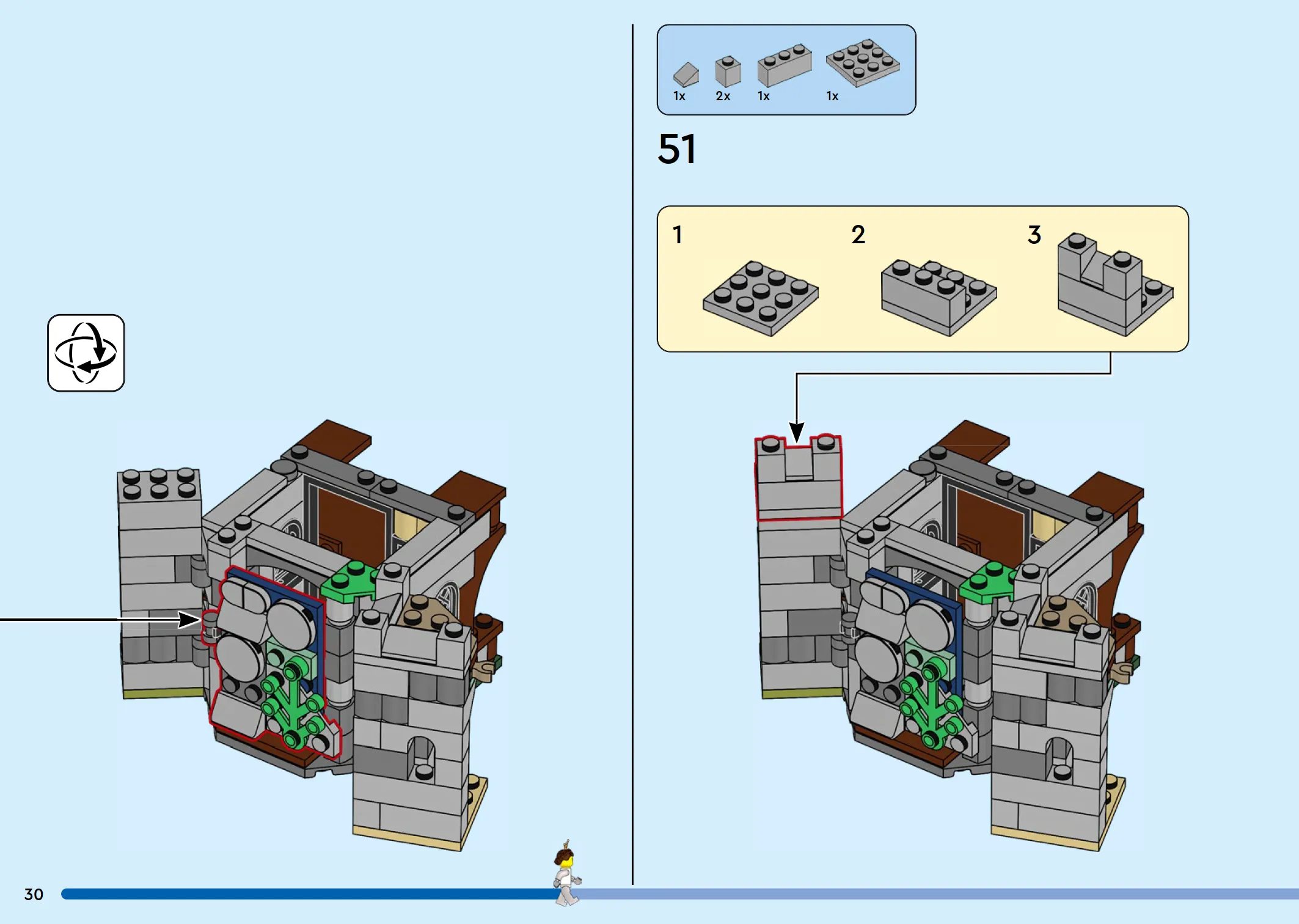 1x 2x 1x 1x

51

1 2 3

30