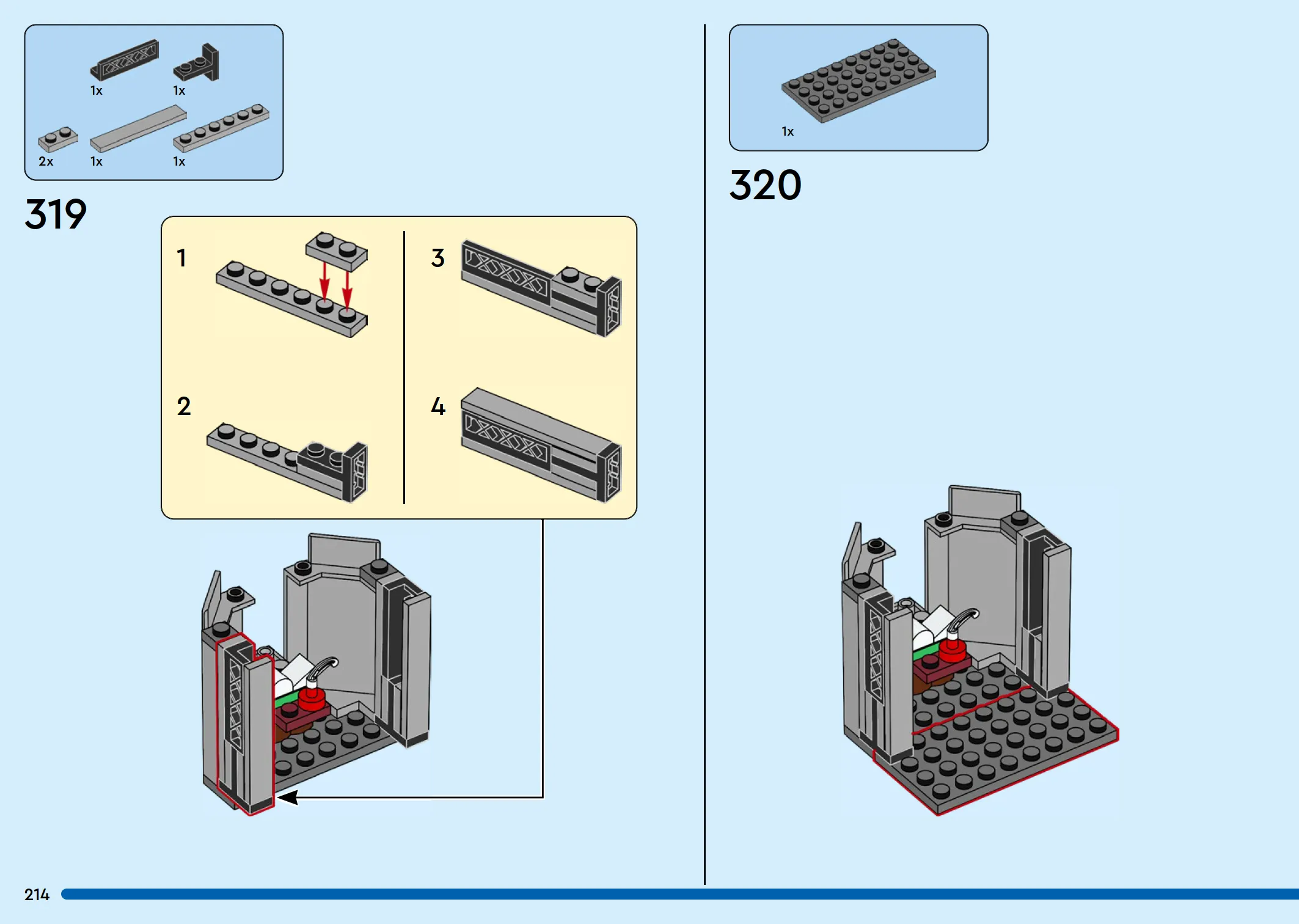 1x 1x

2x 1x 1x

319

1

2

3

4

1x

320

214