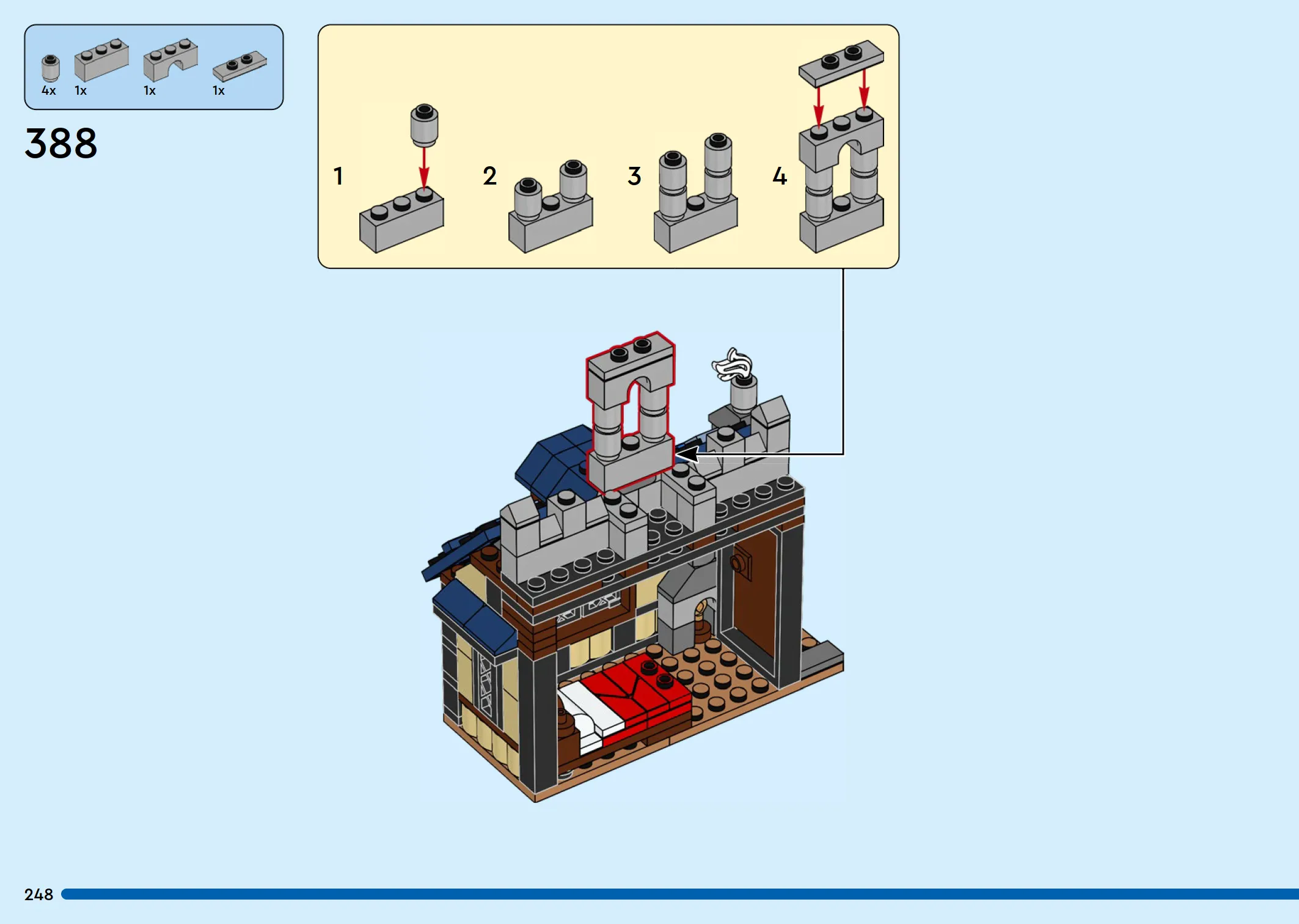 4x 1x 1x 1x

388

1 2 3 4

248