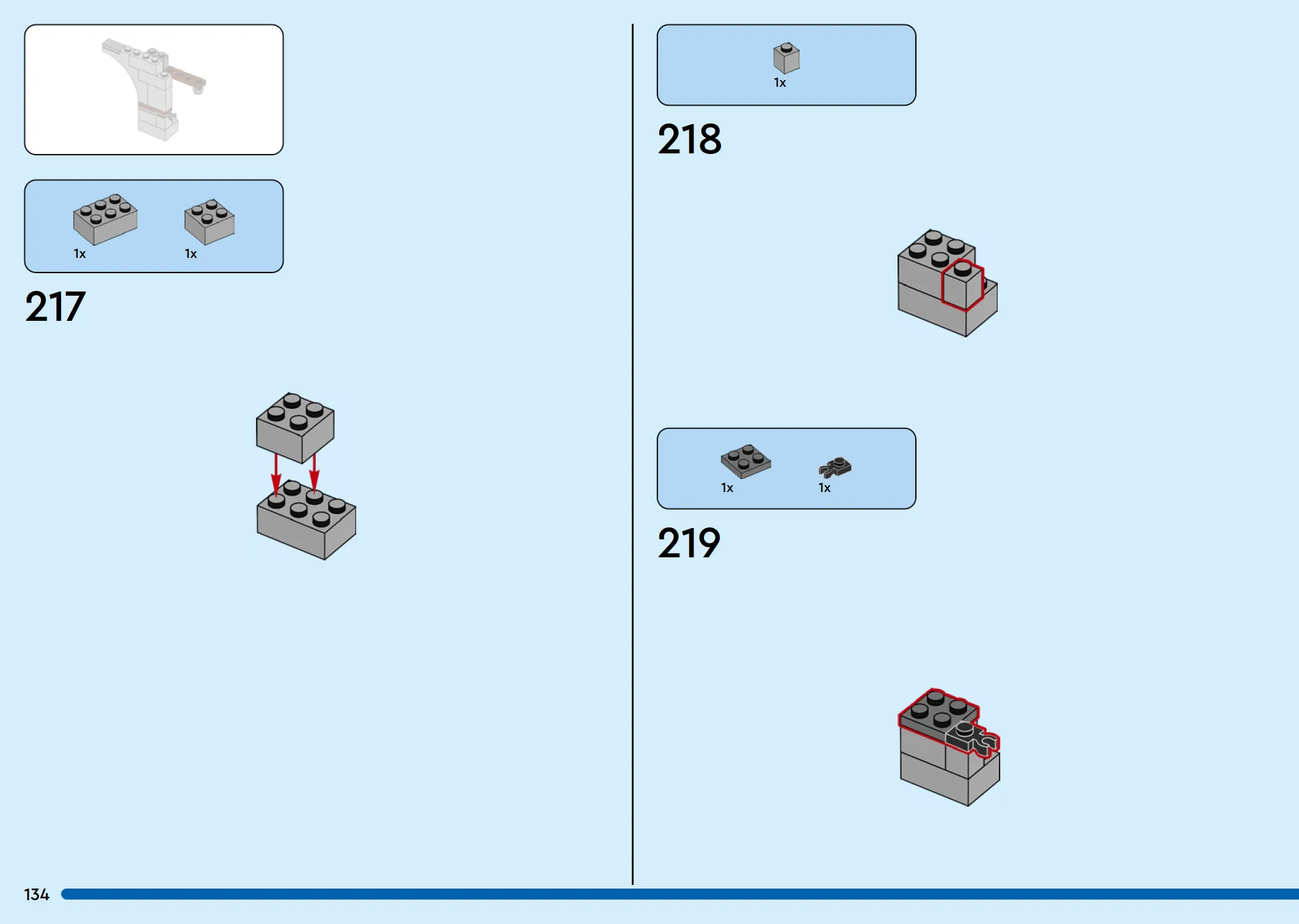 1x 1x

217

1x

218

1x 1x

219

134