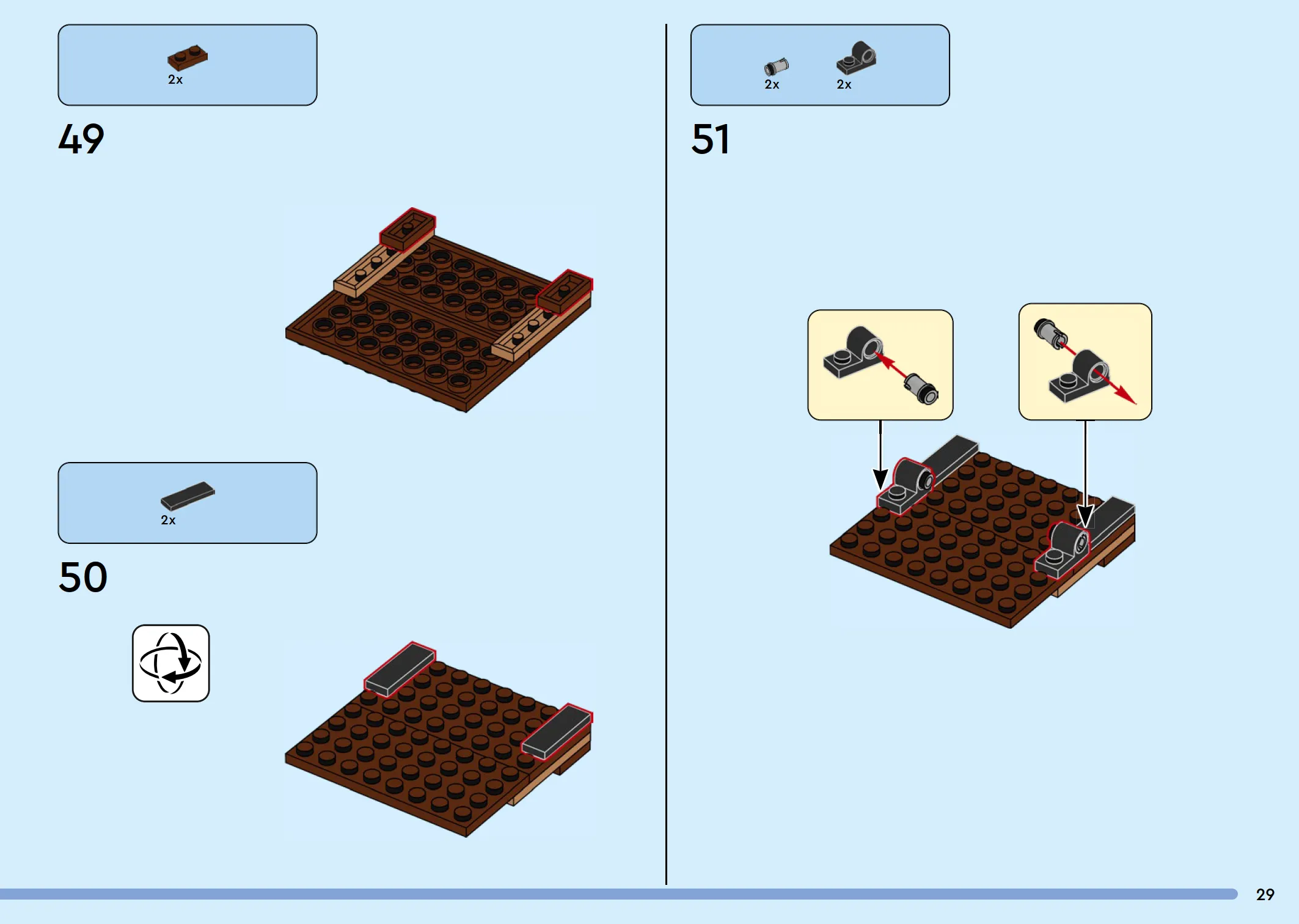 2x

49

2x

50

2x 2x

51

29