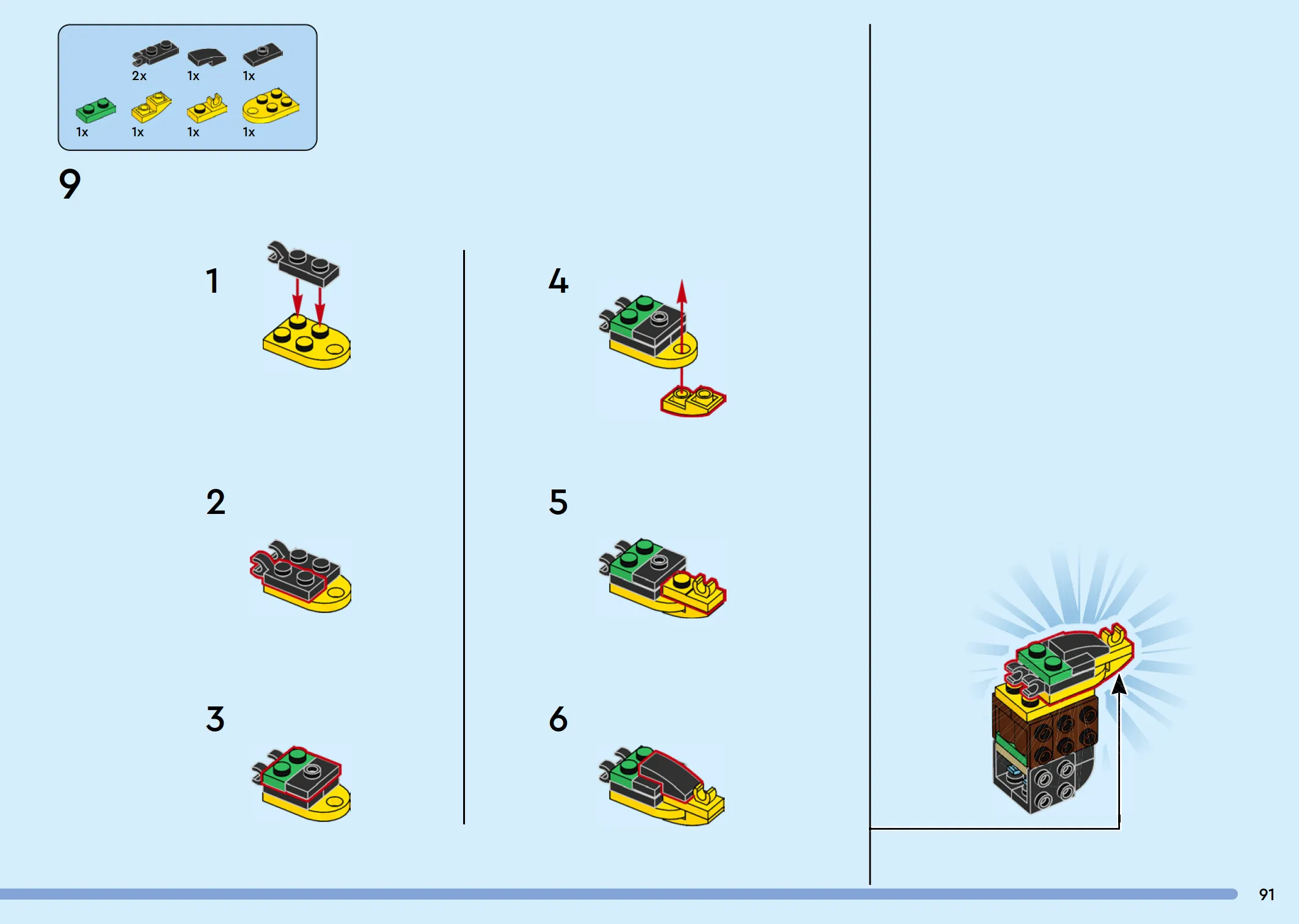 2x 1x 1x
1x 1x 1x 1x

9

1

2

3

4

5

6

91