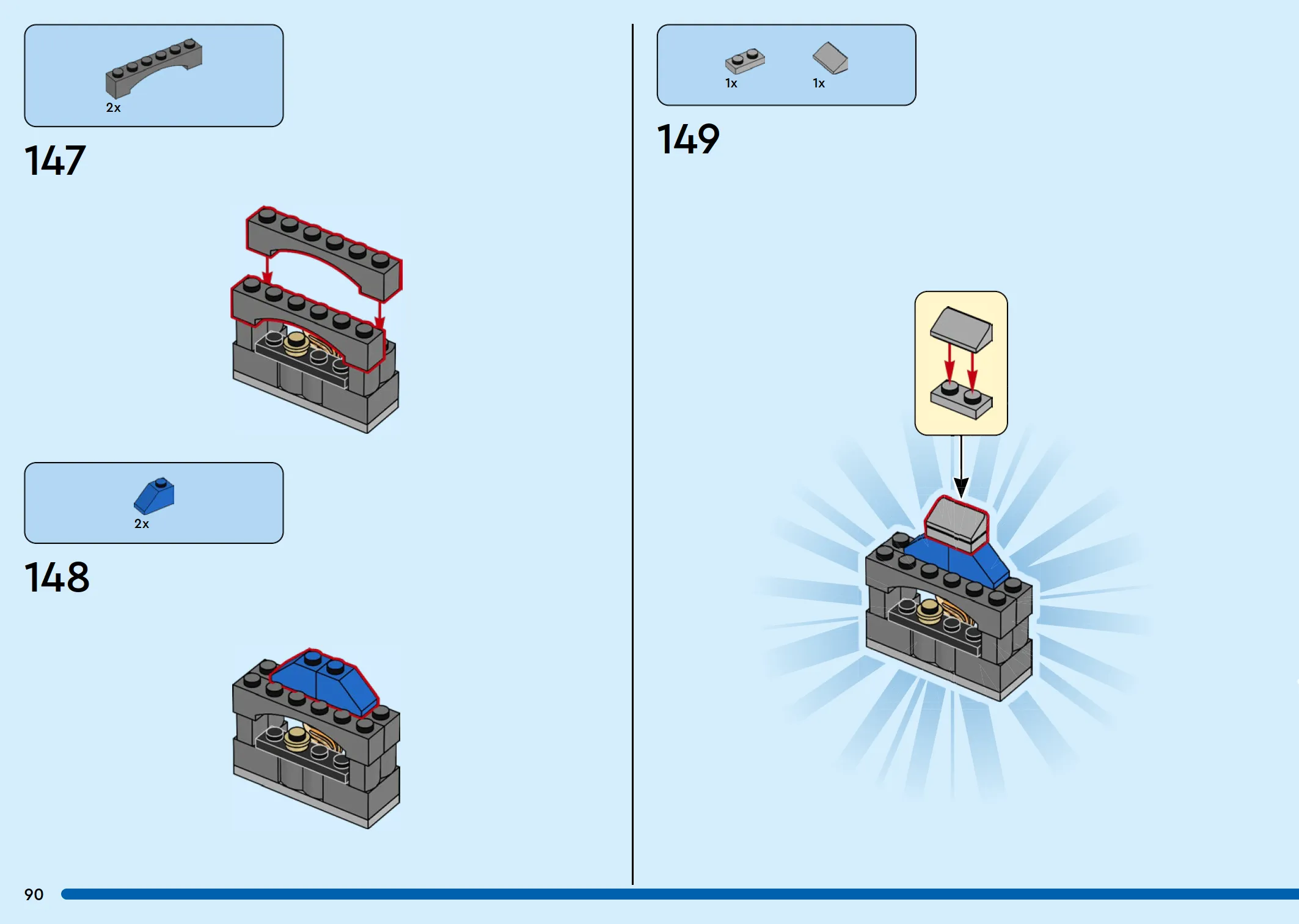 2x

147

2x

148

1x 1x

149

90