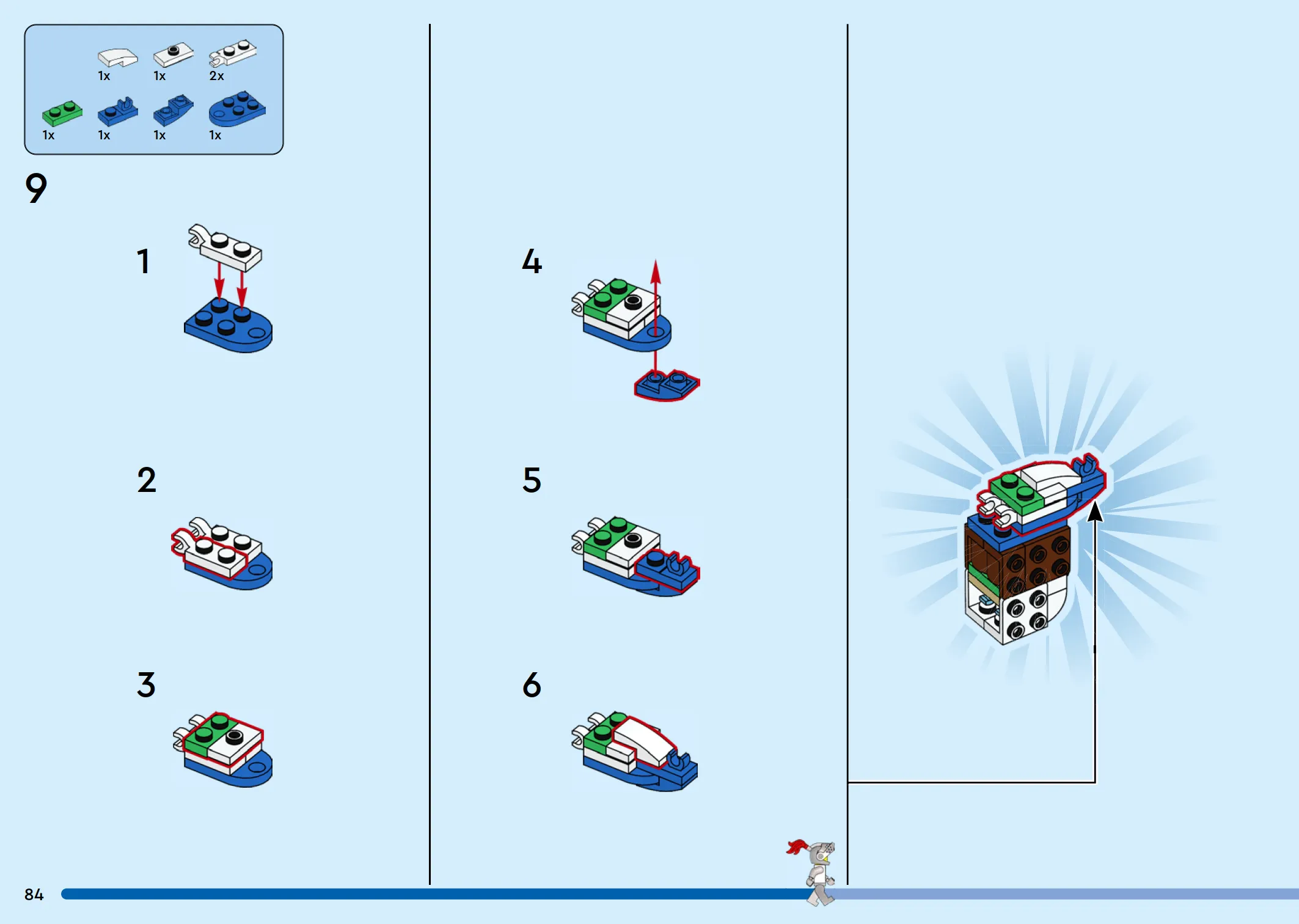 1x 1x 2x
1x 1x 1x 1x

9

1

2

3

4

5

6

84