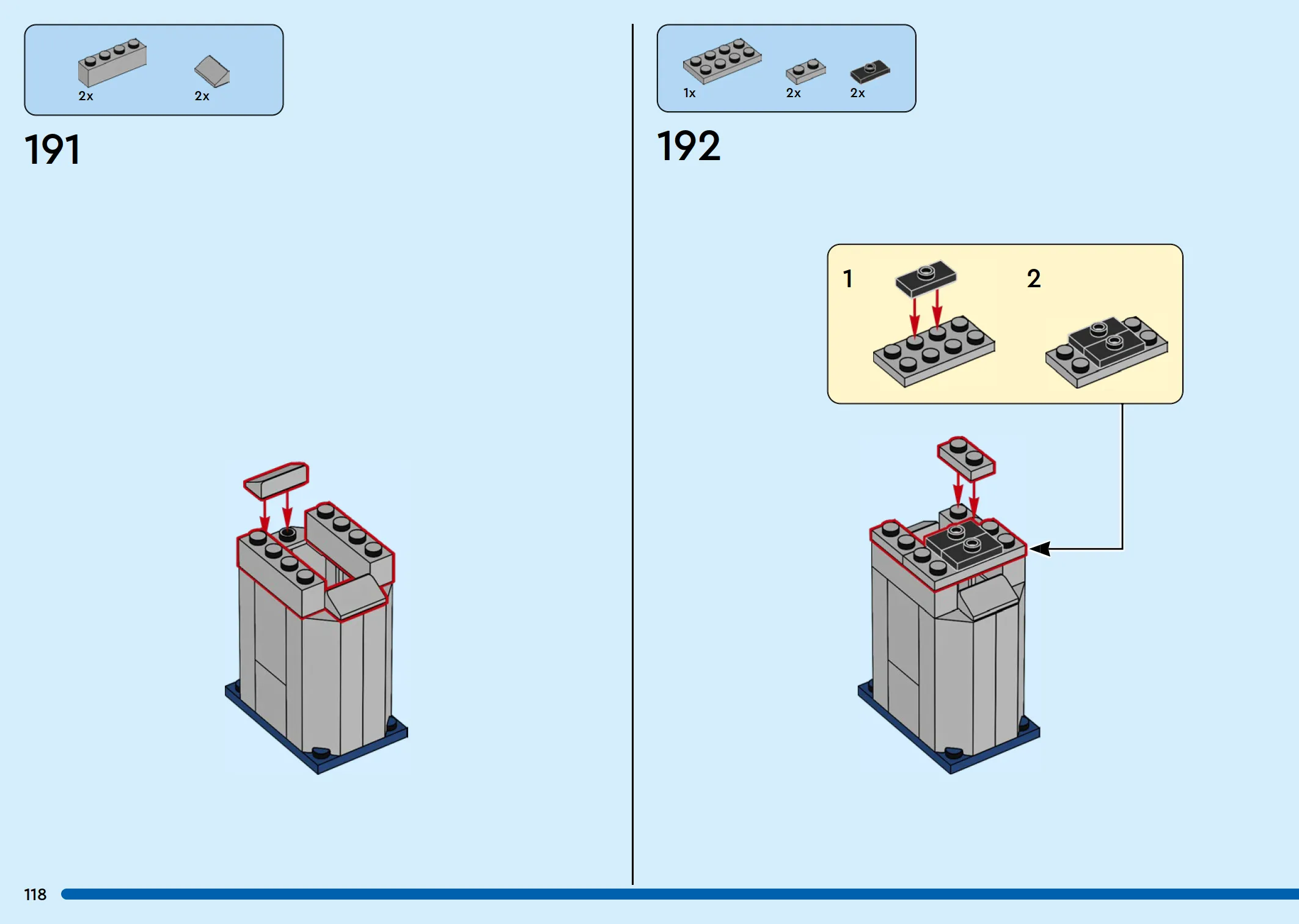 2x
2x

191

1x
2x
2x

192

1
2

118