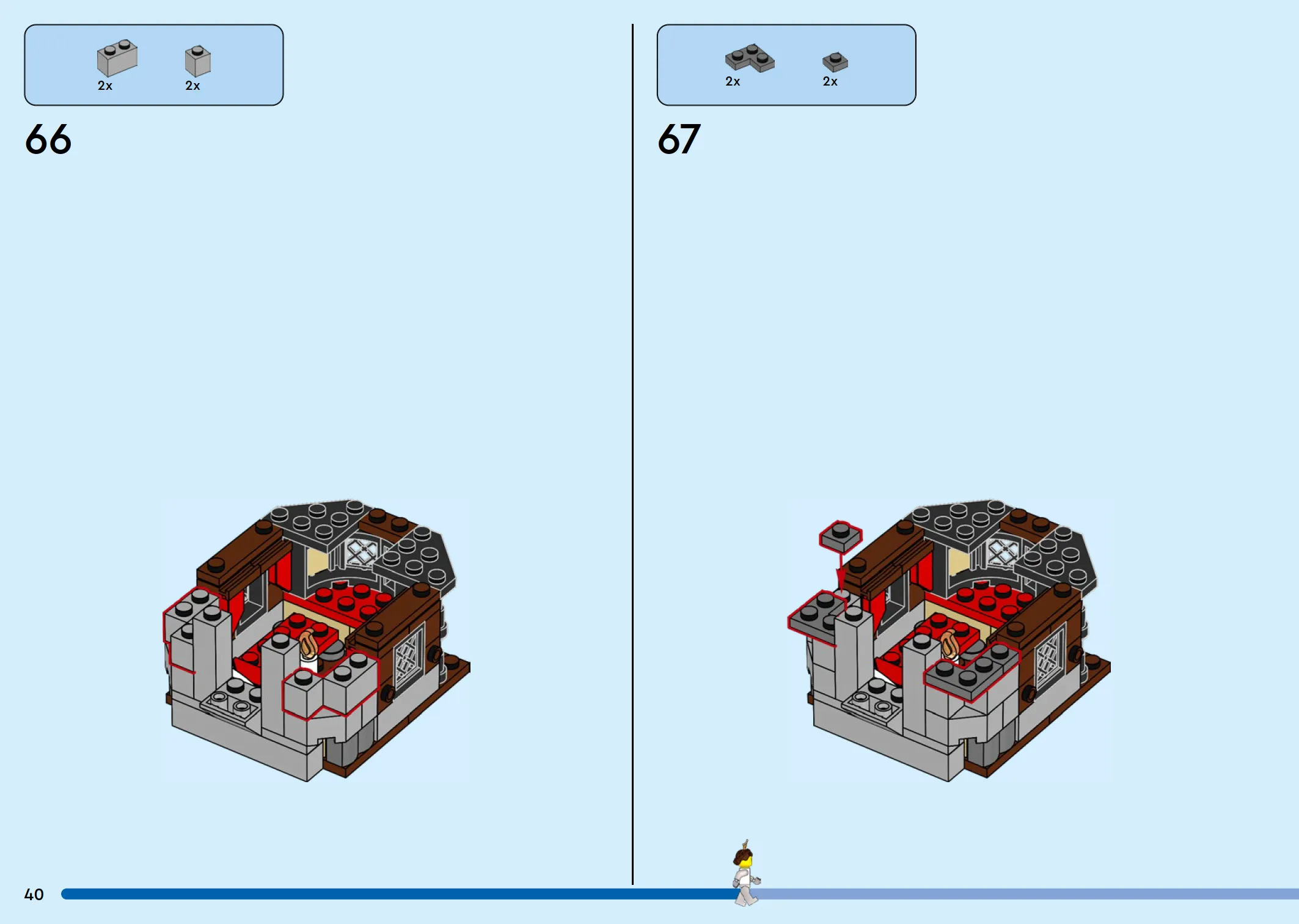 2x 2x

66

2x 2x

67

40