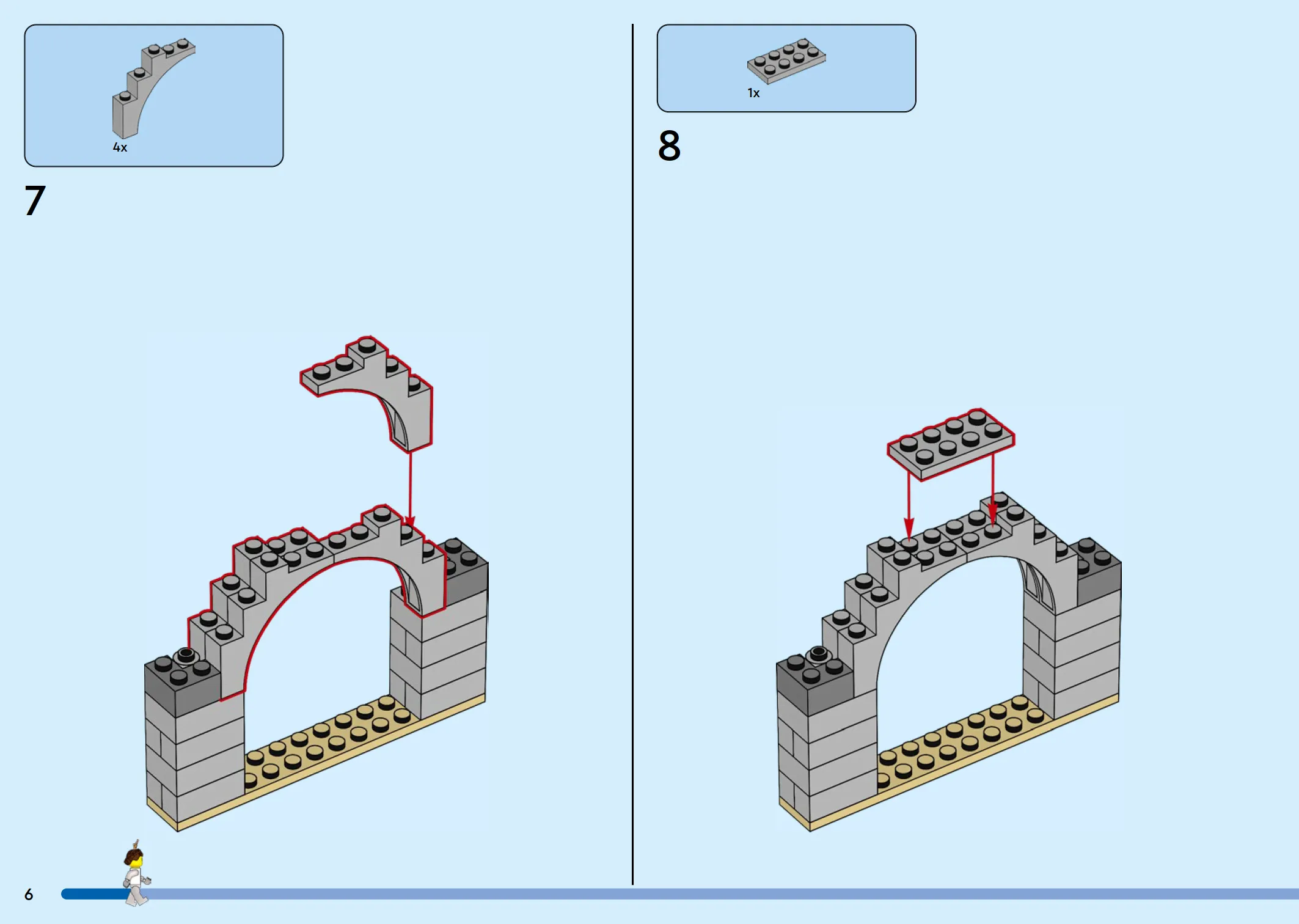 4x

7

1x

8

6