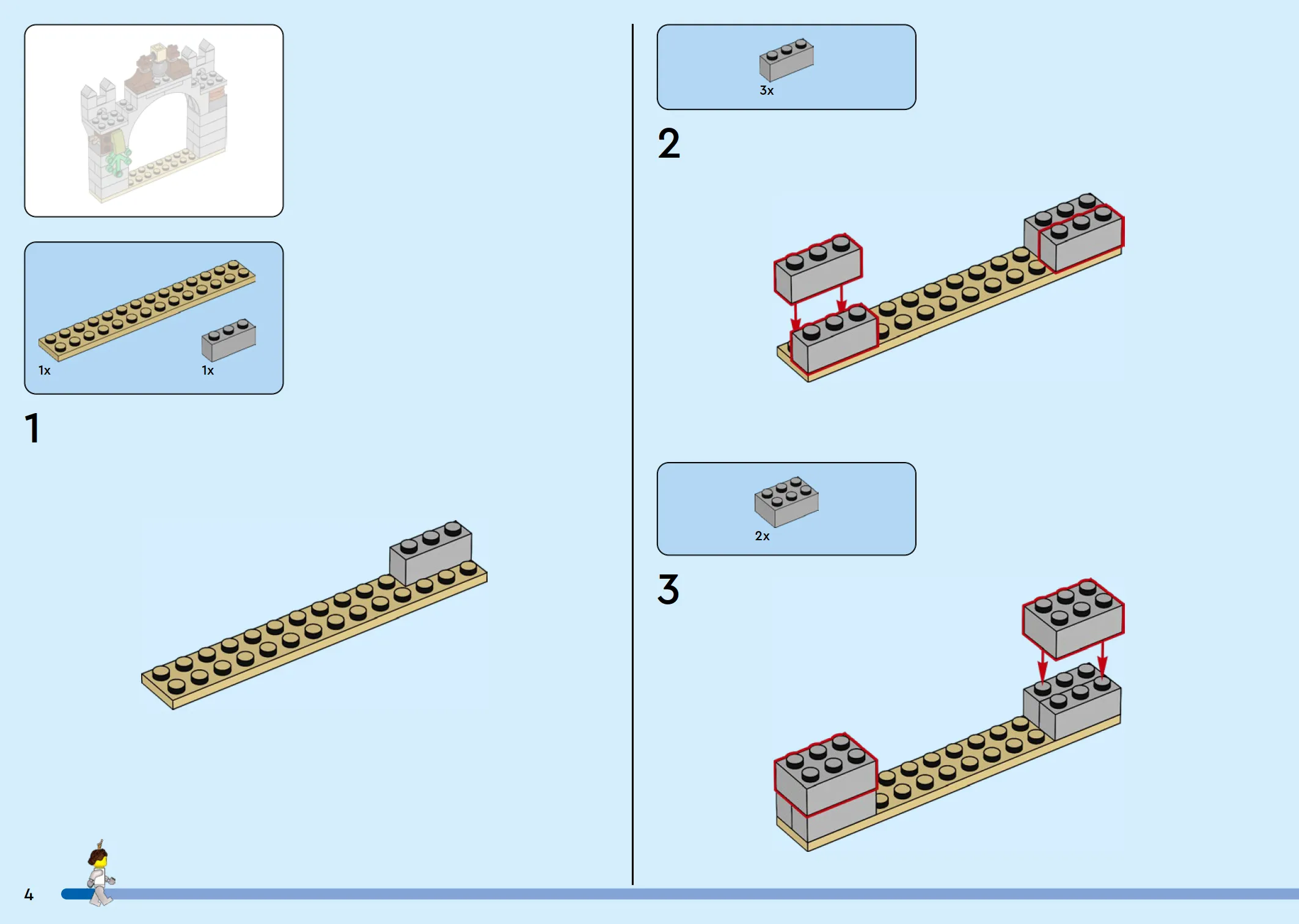 1x

1x

1

3x

2

2x

3

4