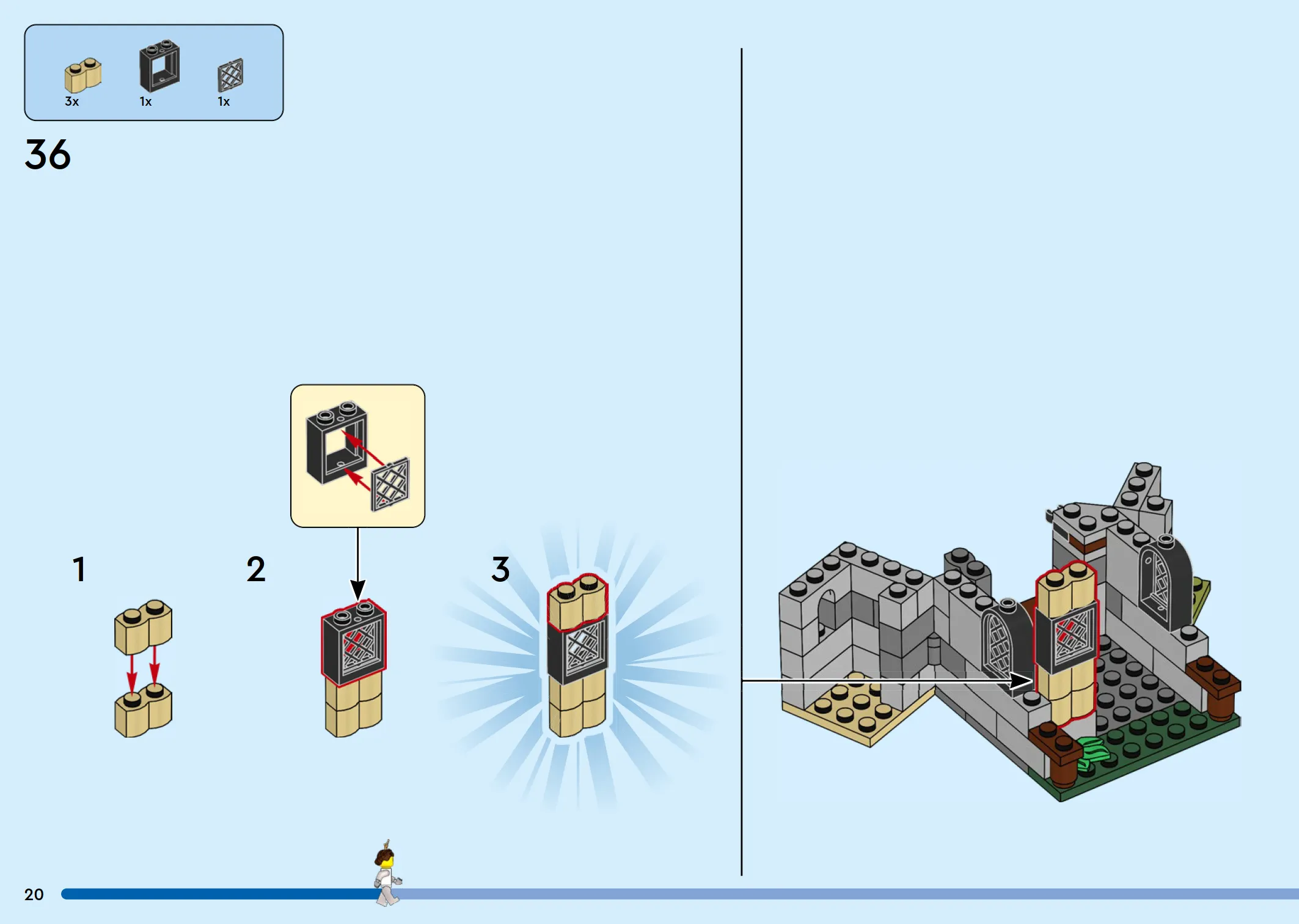 3x 1x 1x

36

1

2

3

20