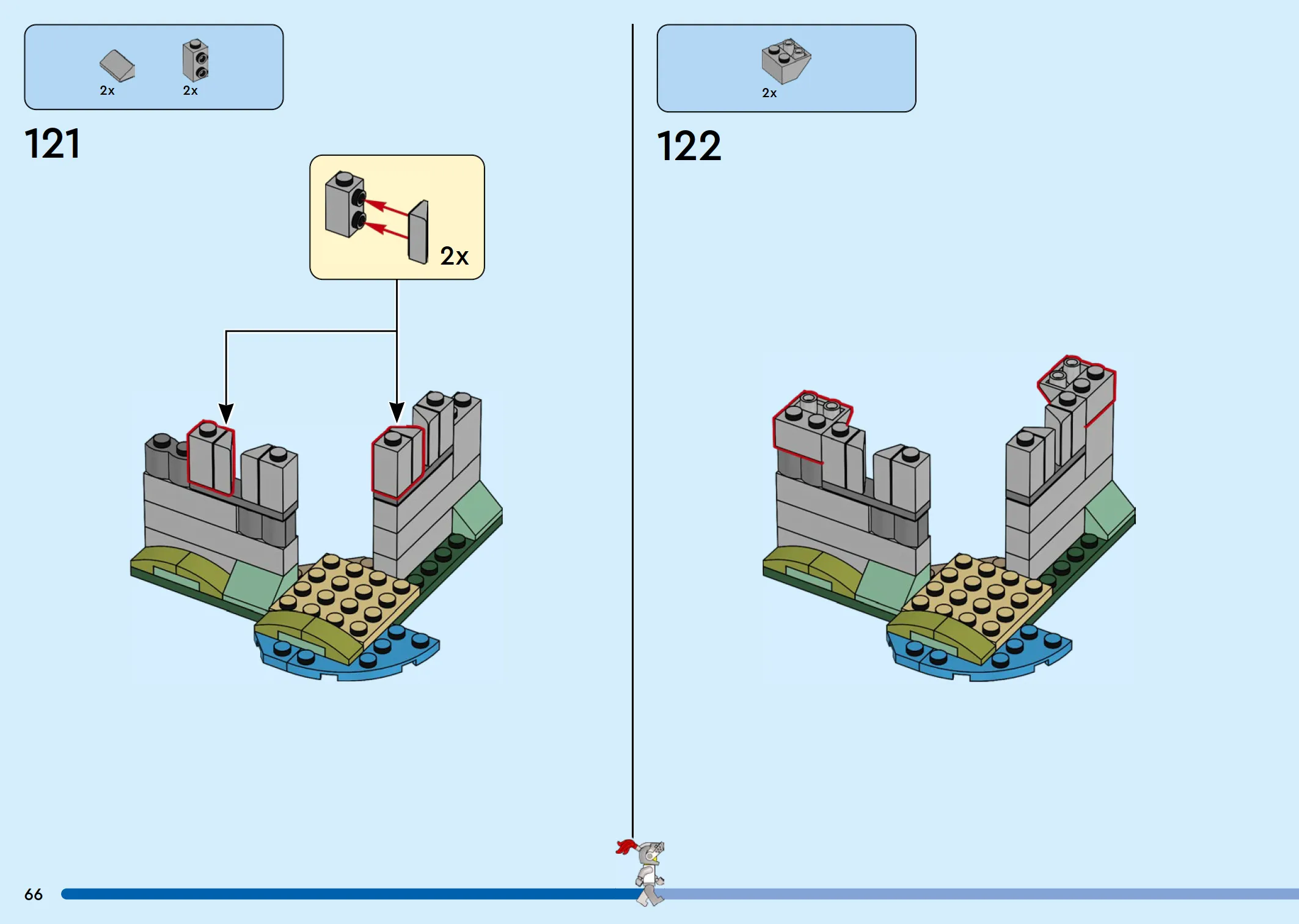 2x
2x

121

2x

2x

122

66