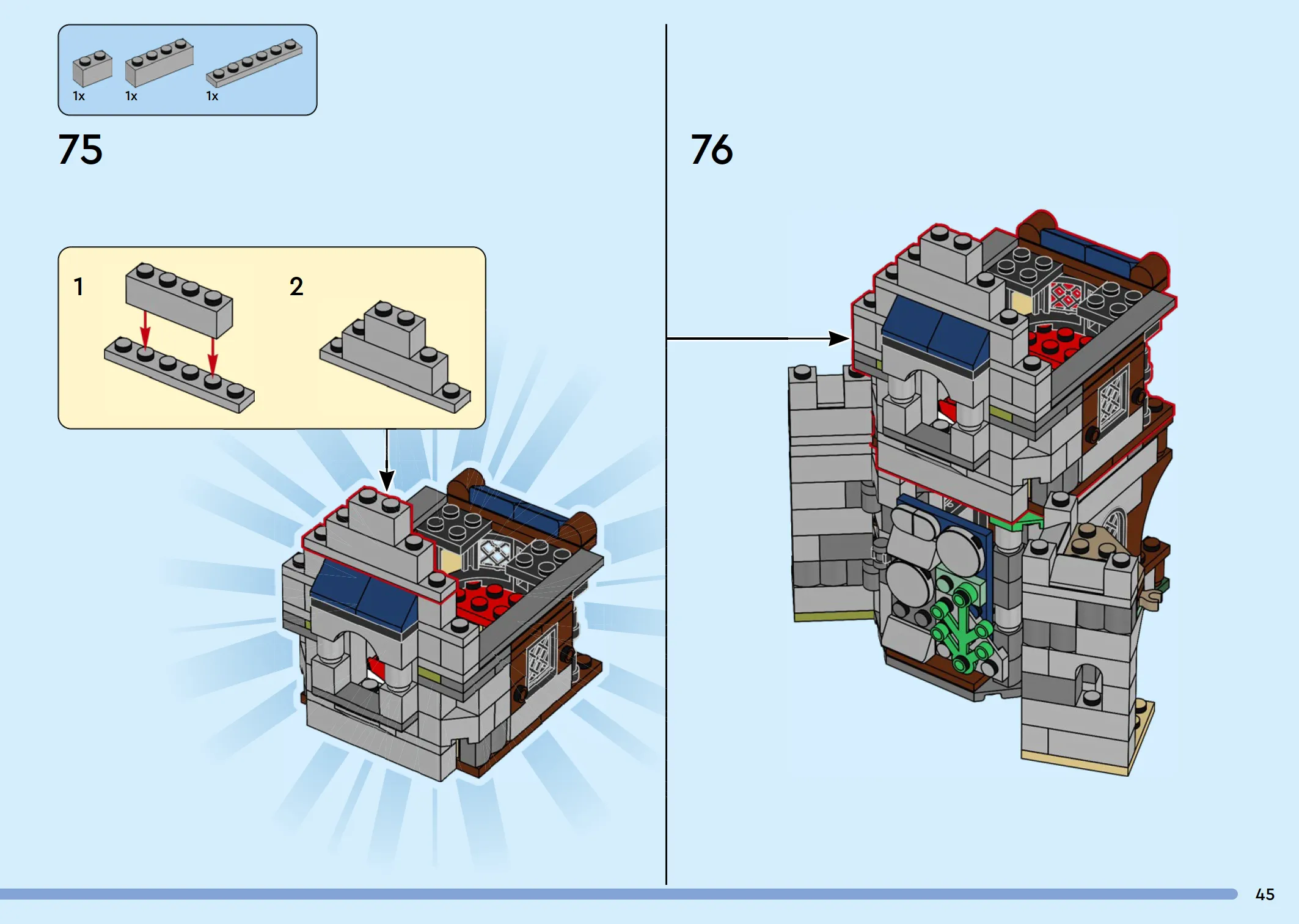 1x 1x 1x

75

1

2

76

45