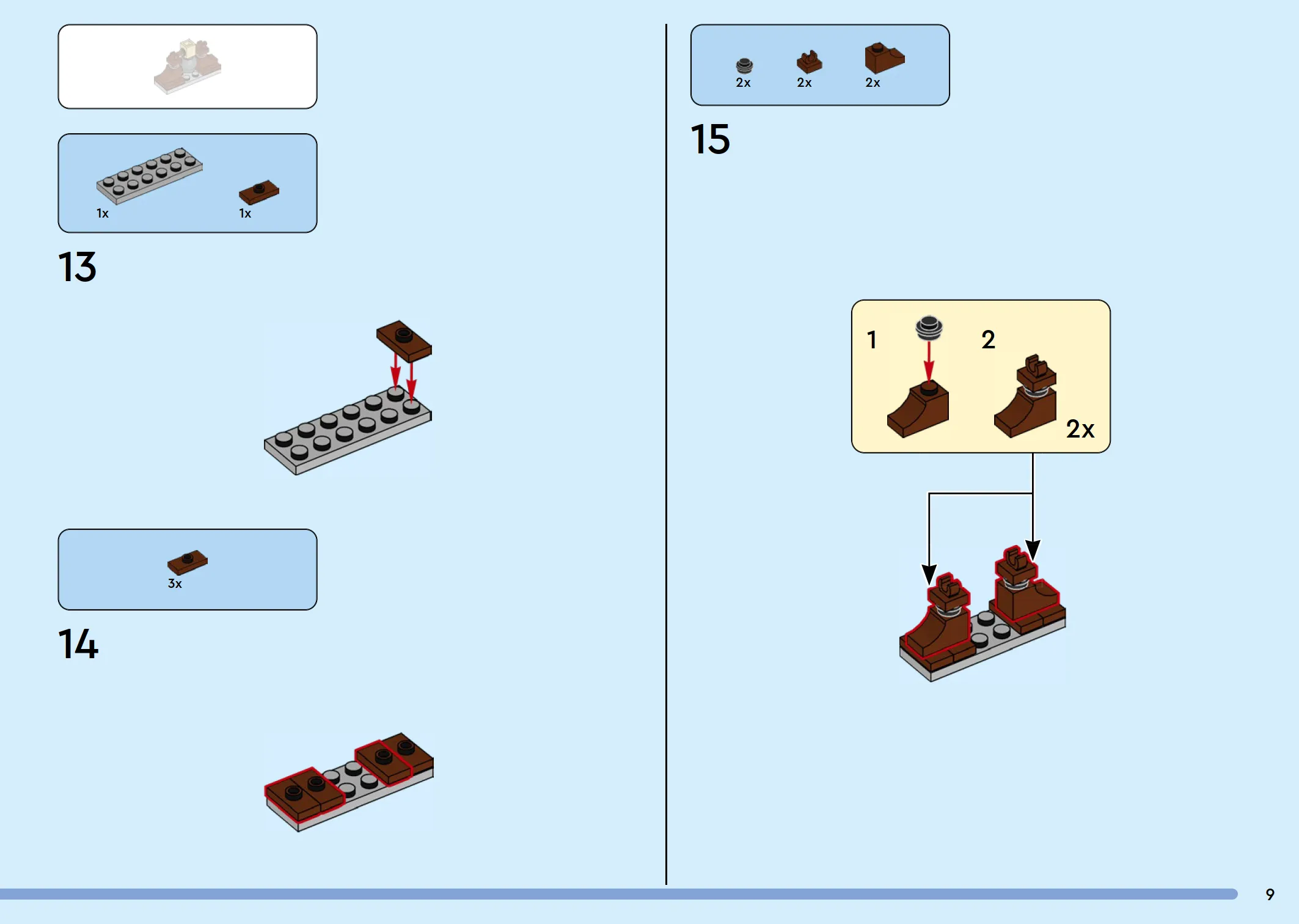 1x

1x

13

3x

14

2x

2x

2x

15

1

2

2x

9