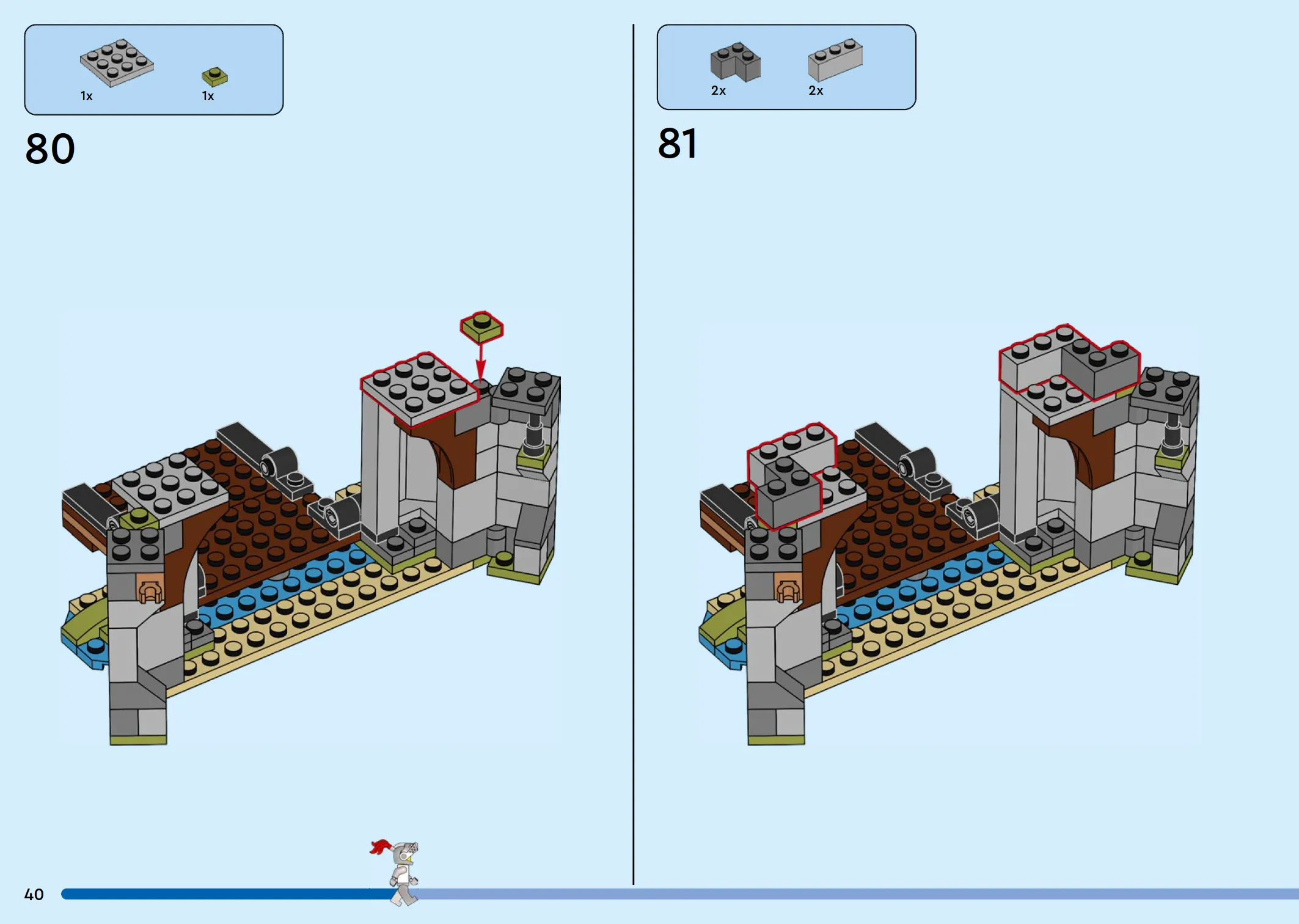 1x 1x

80

2x 2x

81

40