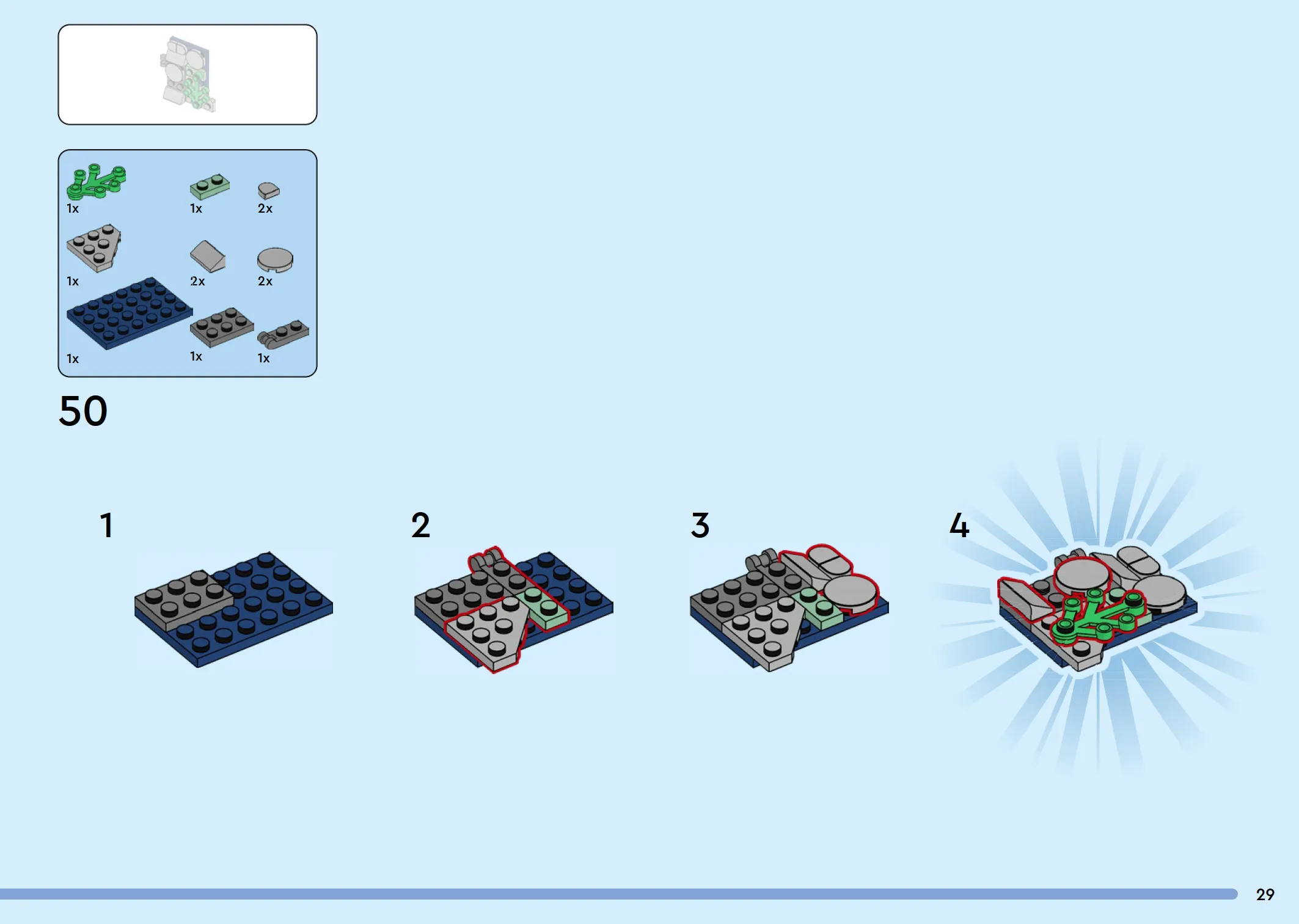 1x
1x
2x
1x
2x
2x
1x
1x
1x

50

1

2

3

4

29