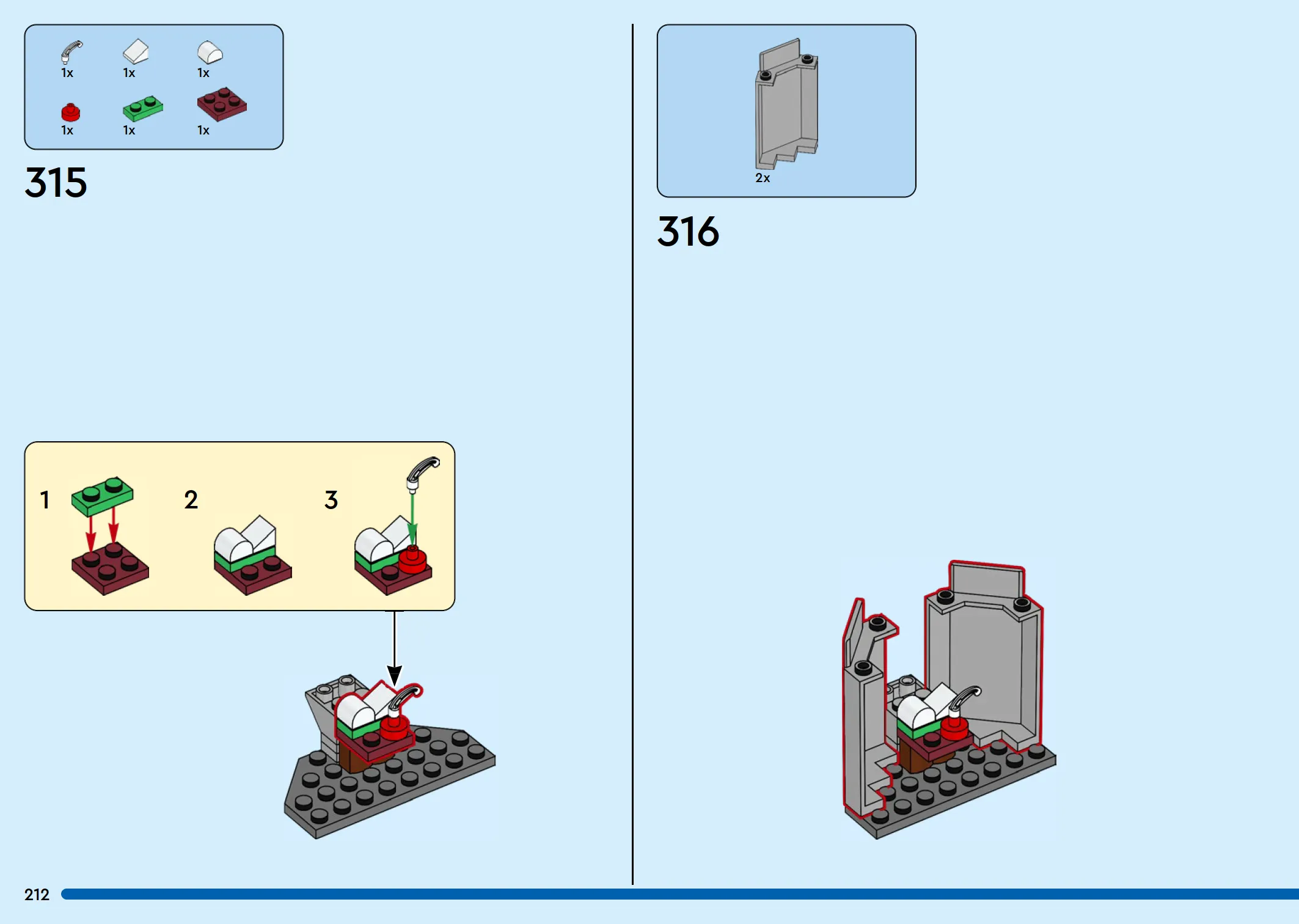 1x 1x 1x
1x 1x 1x

315

1
2
3

2x

316

212