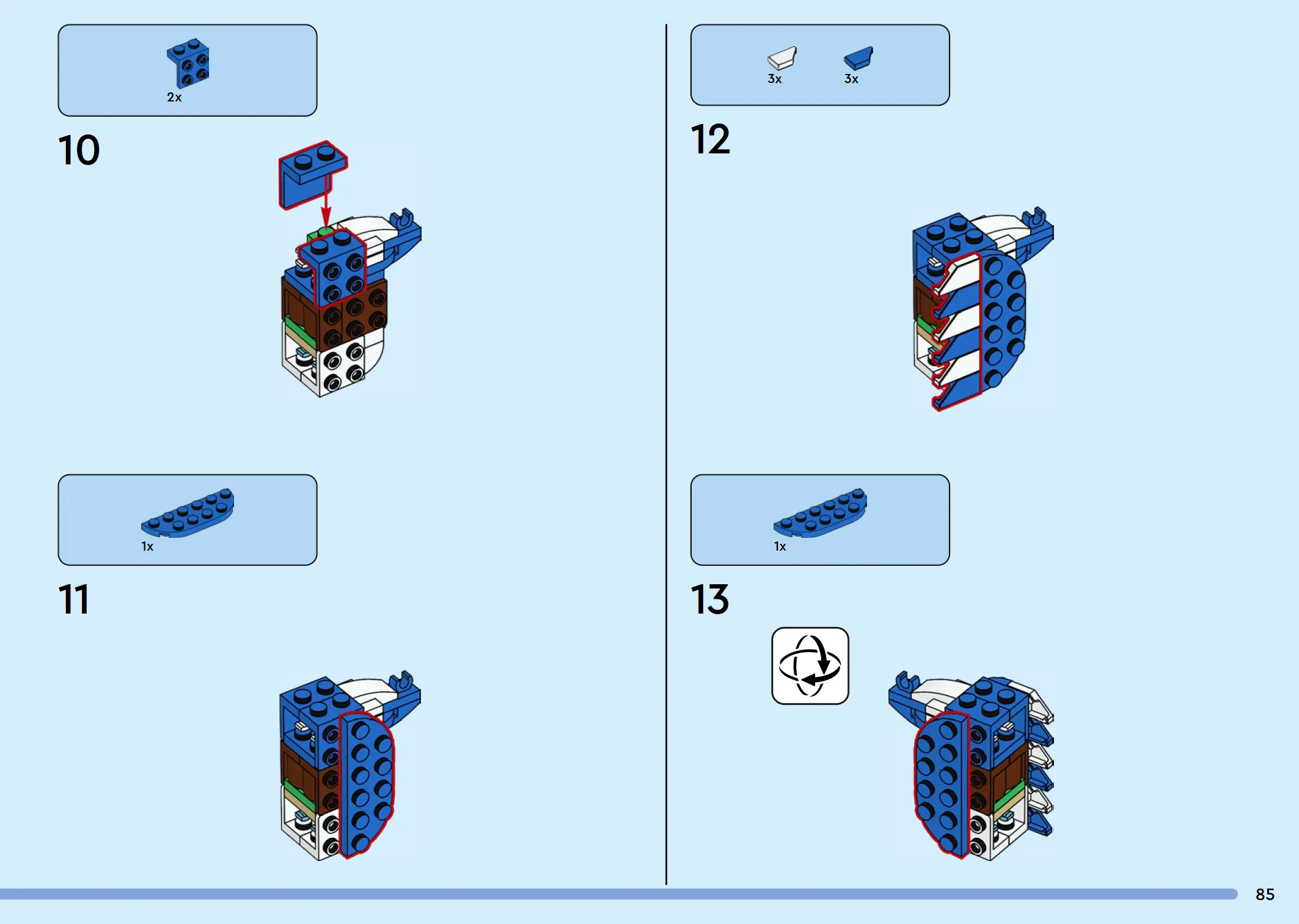 2x

10

1x

11

3x 3x

12

1x

13

85