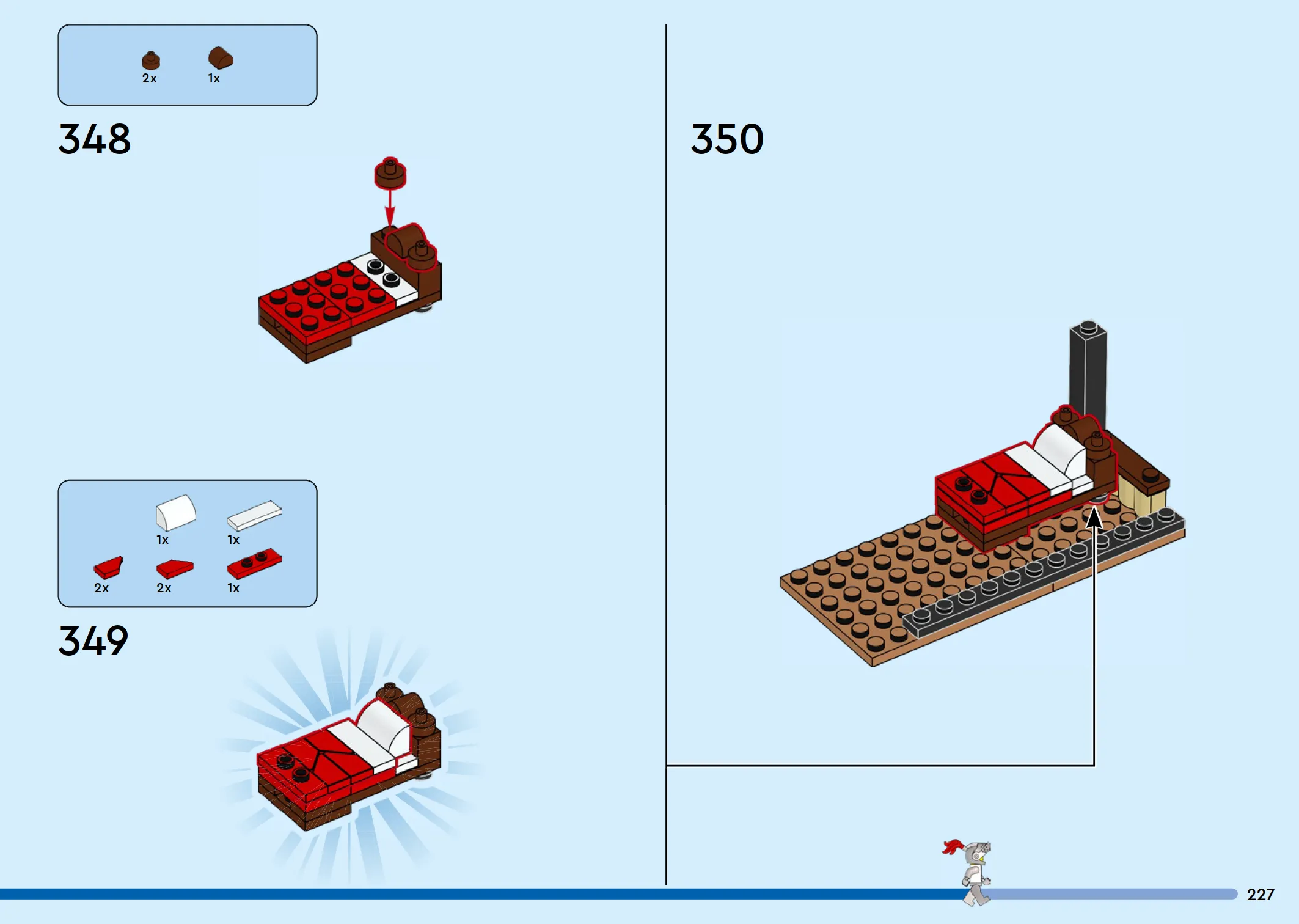 2x 1x

348

1x 1x
2x 2x 1x

349

350

227