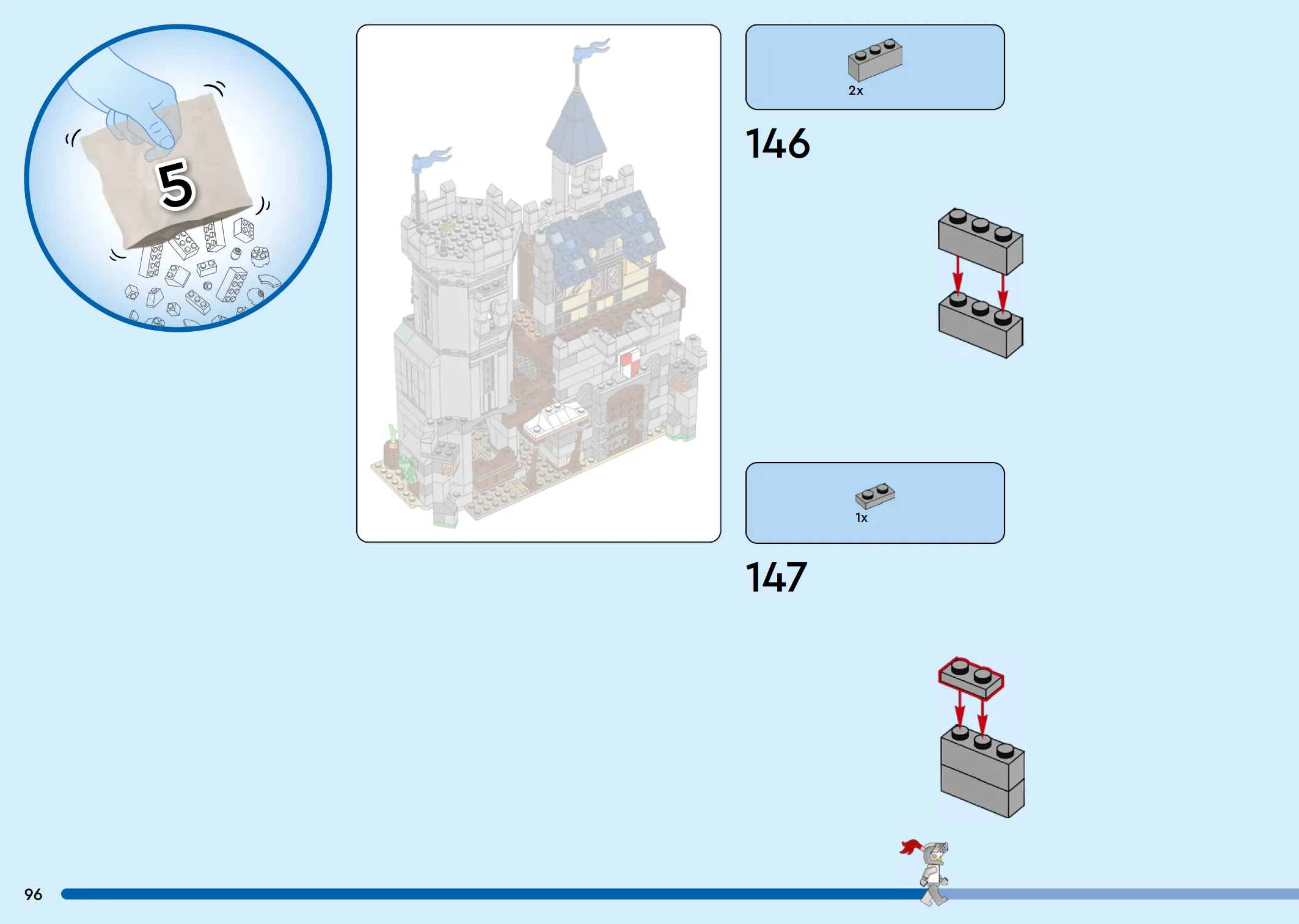 5

2x

146

1x

147

96