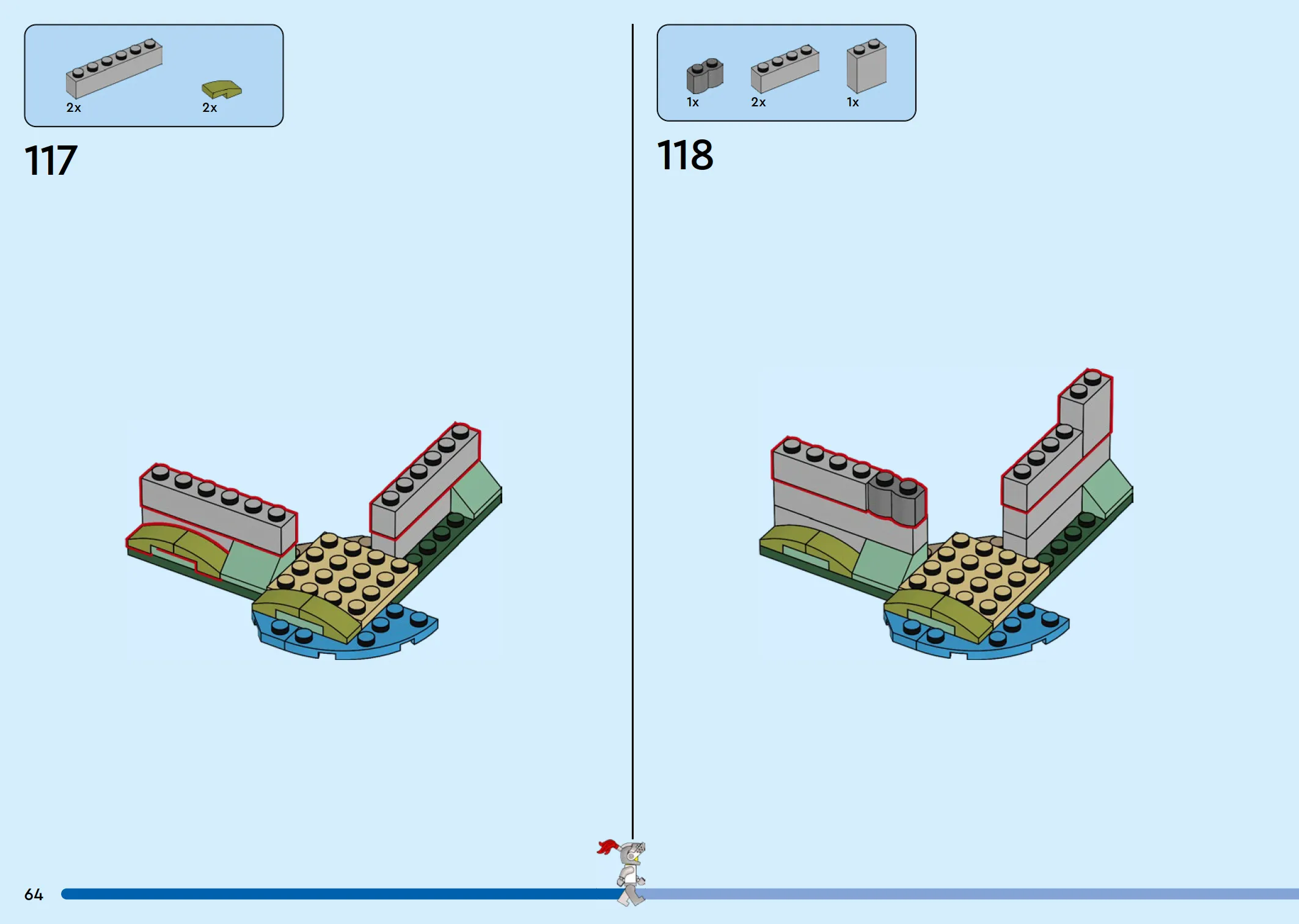 2x 2x

117

1x 2x 1x

118

64