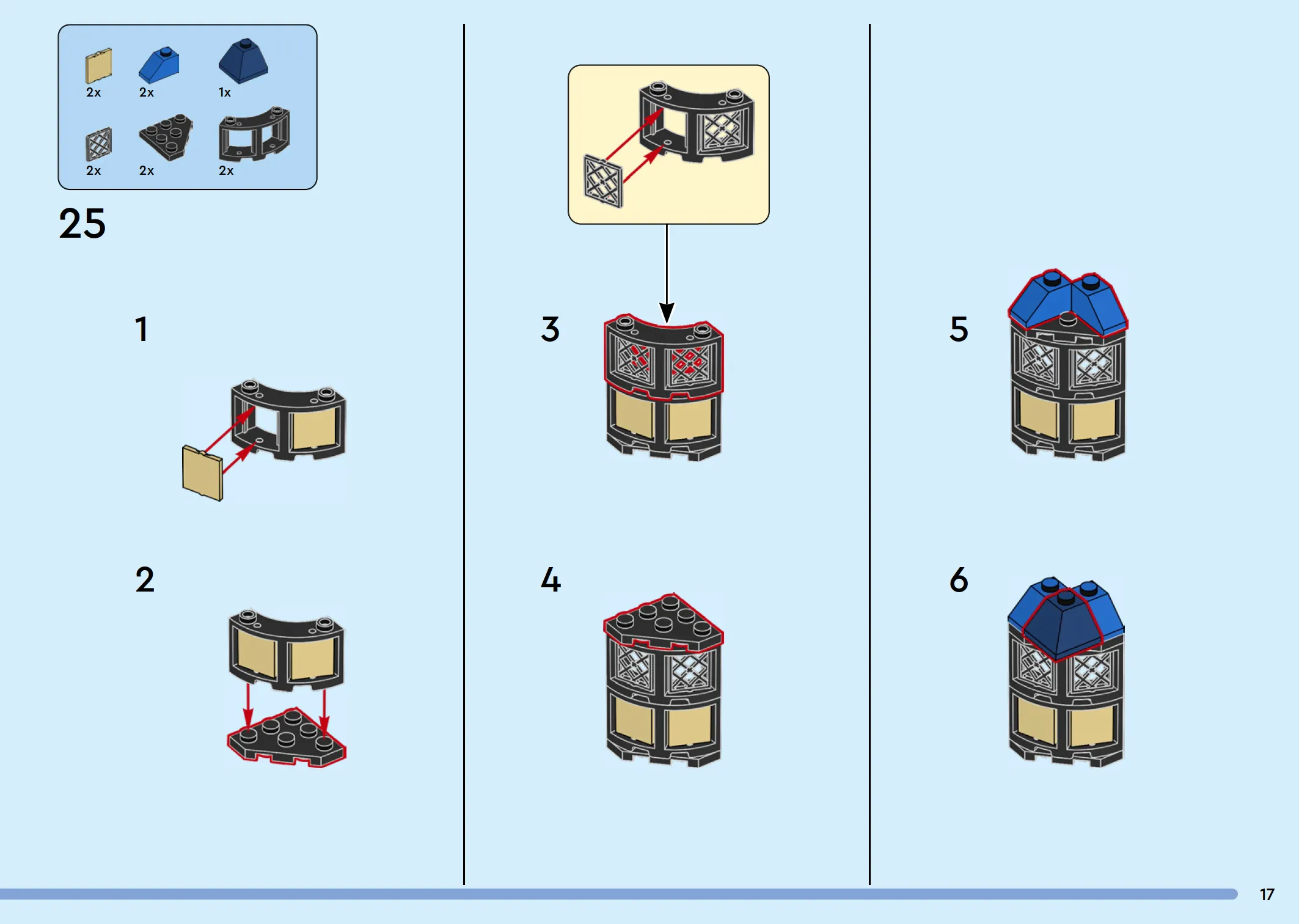 2x 2x 1x
2x 2x 2x

25

1

2

3

4

5

6

17