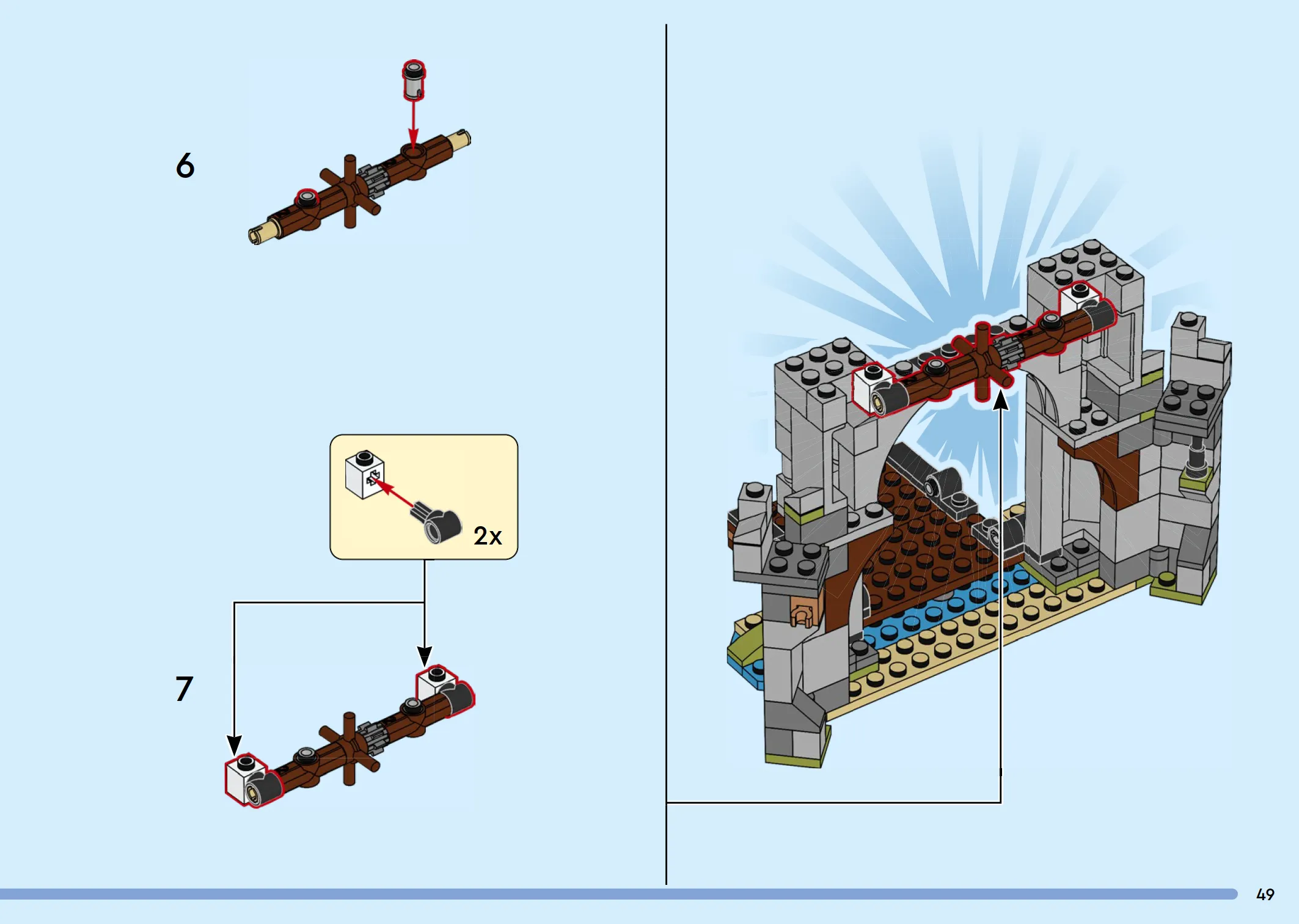 6

2x

7

49