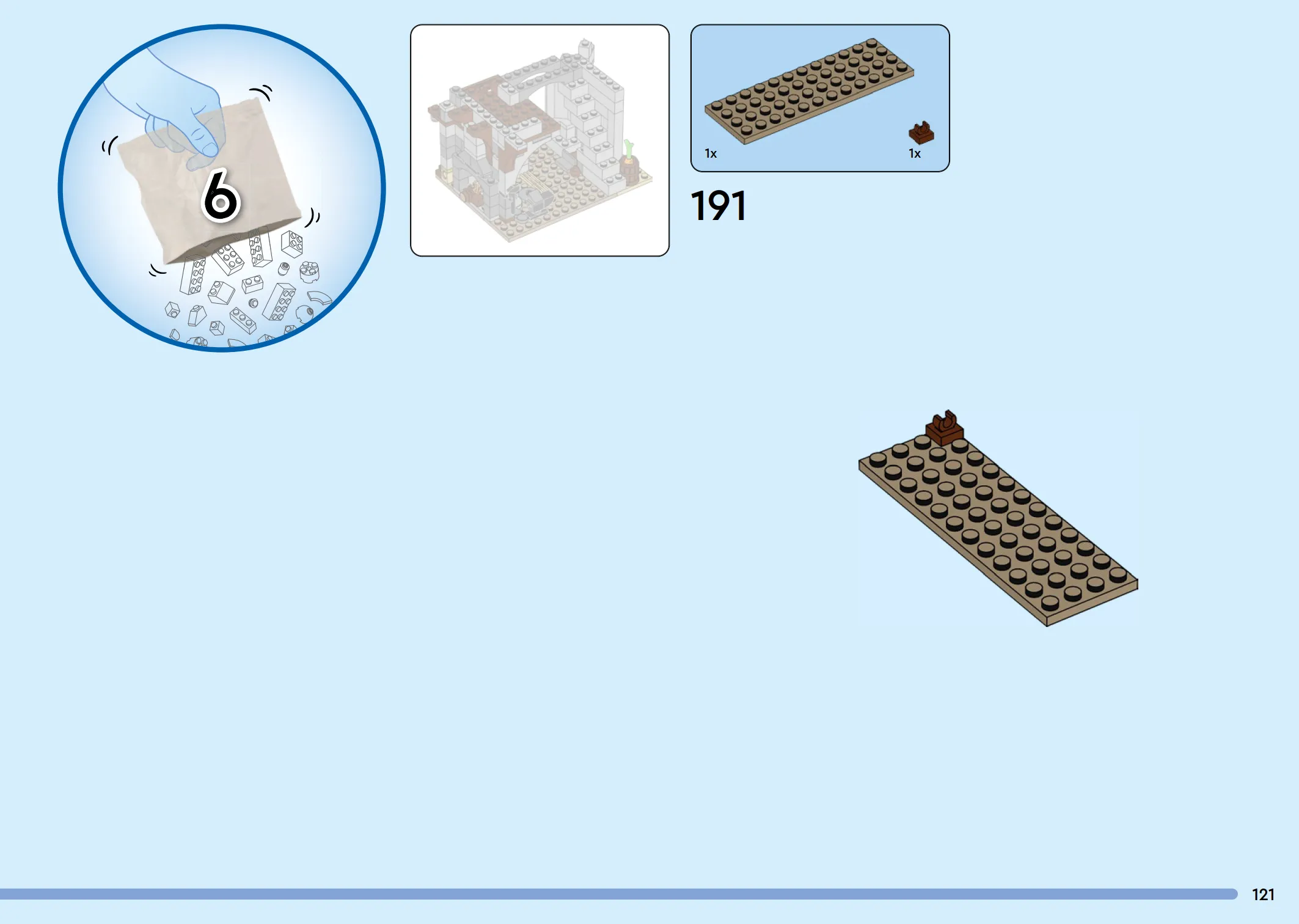 6

1x

1x

191

121