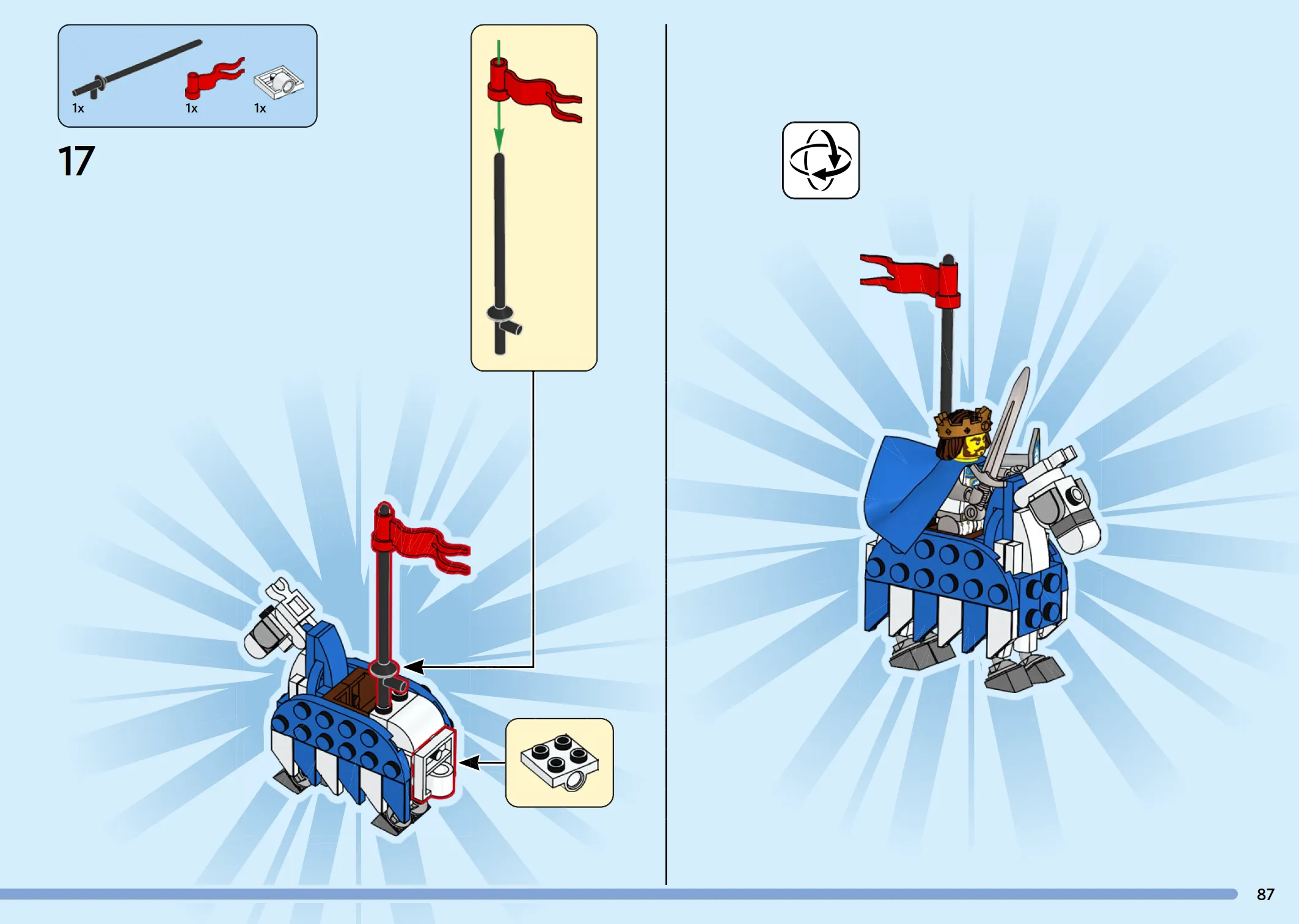 1x 1x 1x

17

87