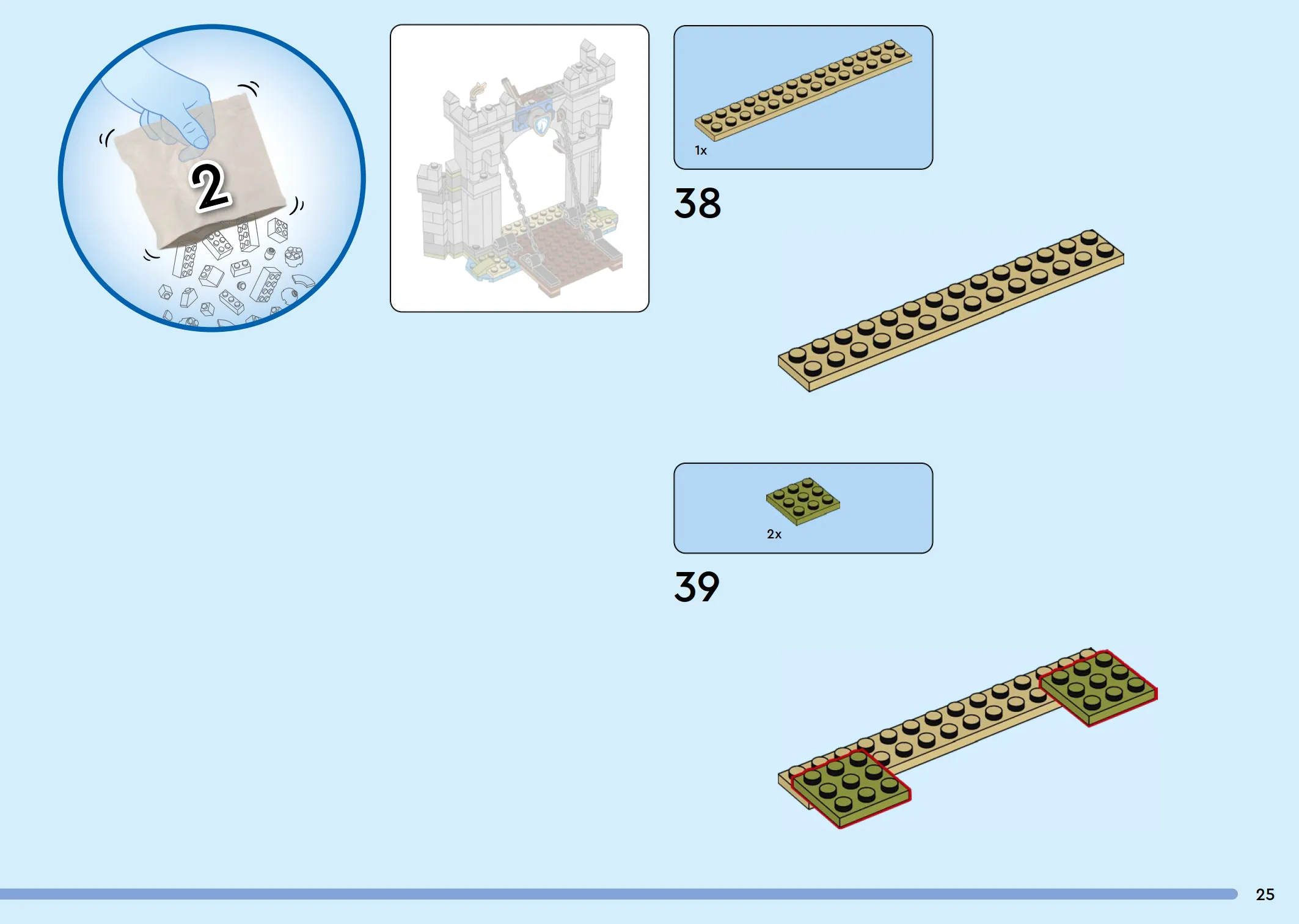 2

1x

38

2x

39

25