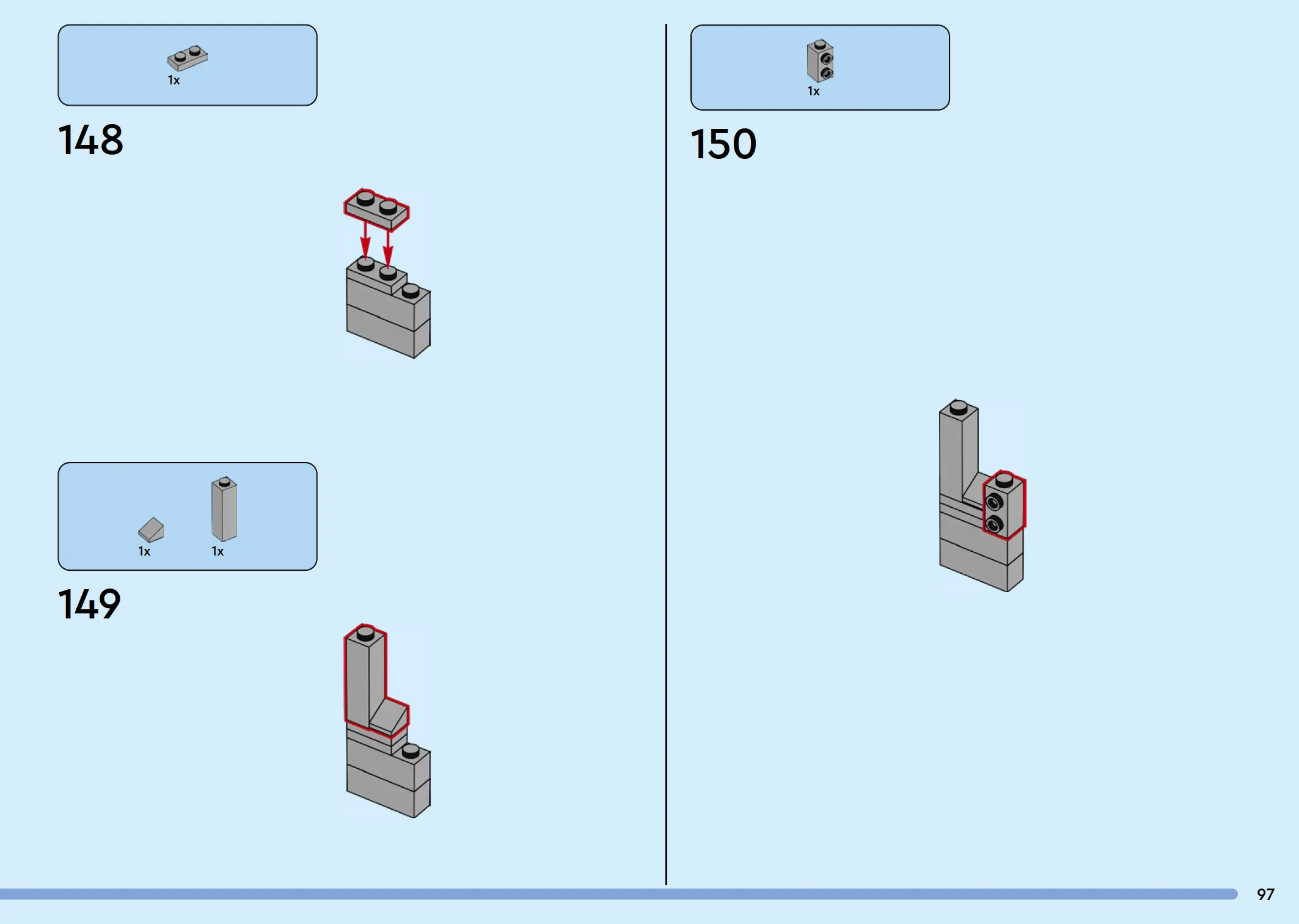 1x

148

1x 1x

149

1x

150

97