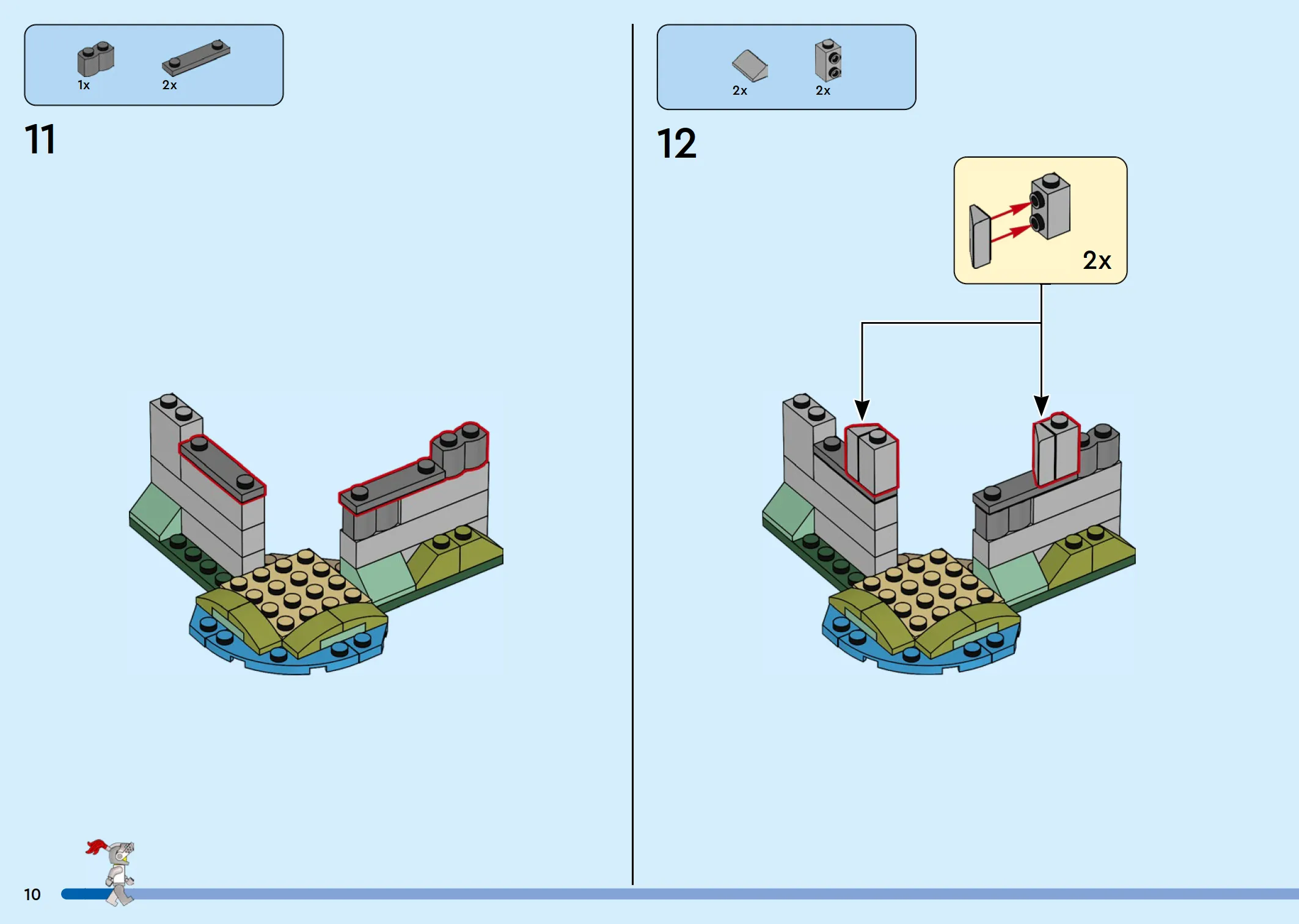 1x 2x

11

2x 2x

12

2x

10