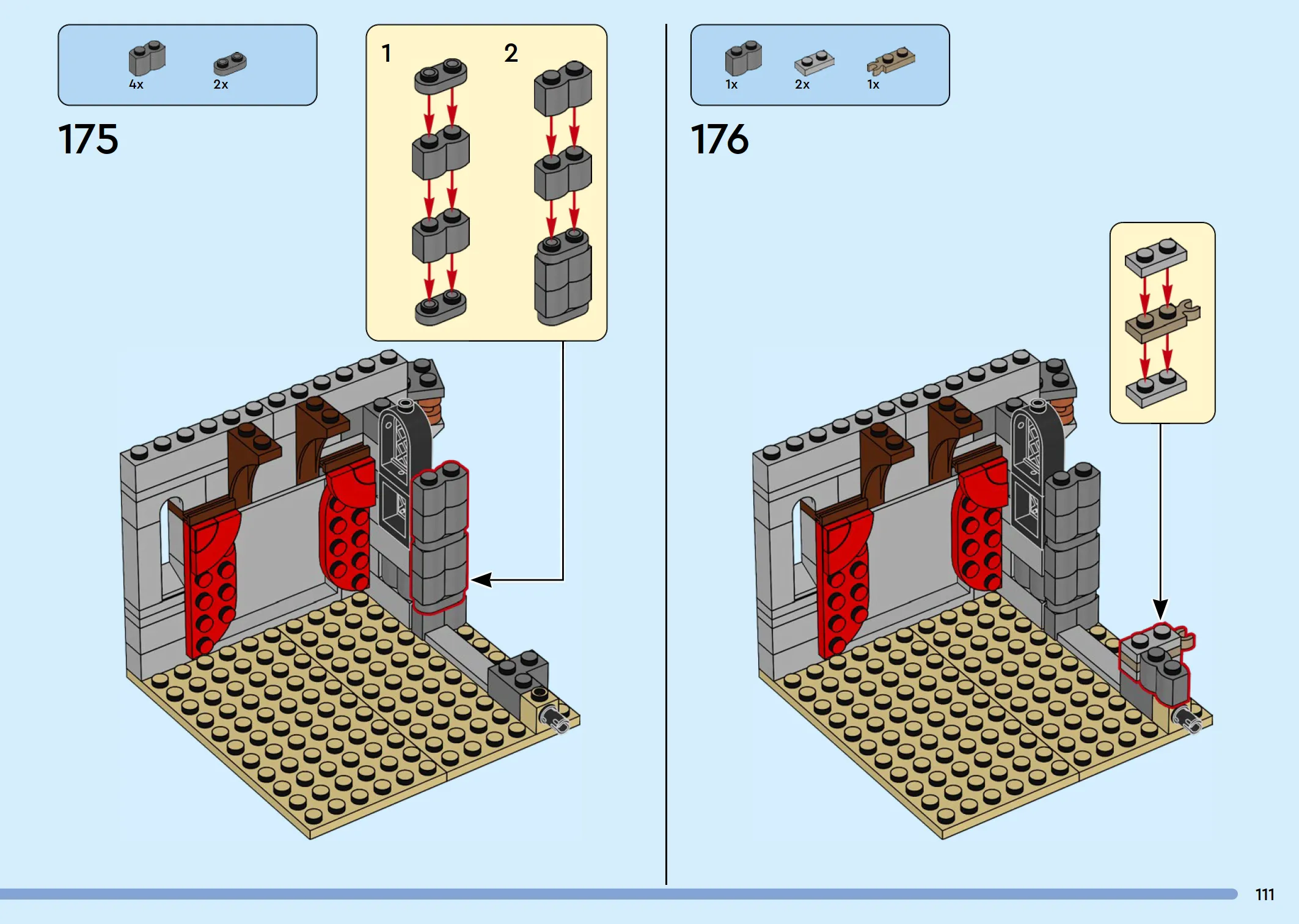 4x 2x

175

1 2

1x 2x 1x

176

111