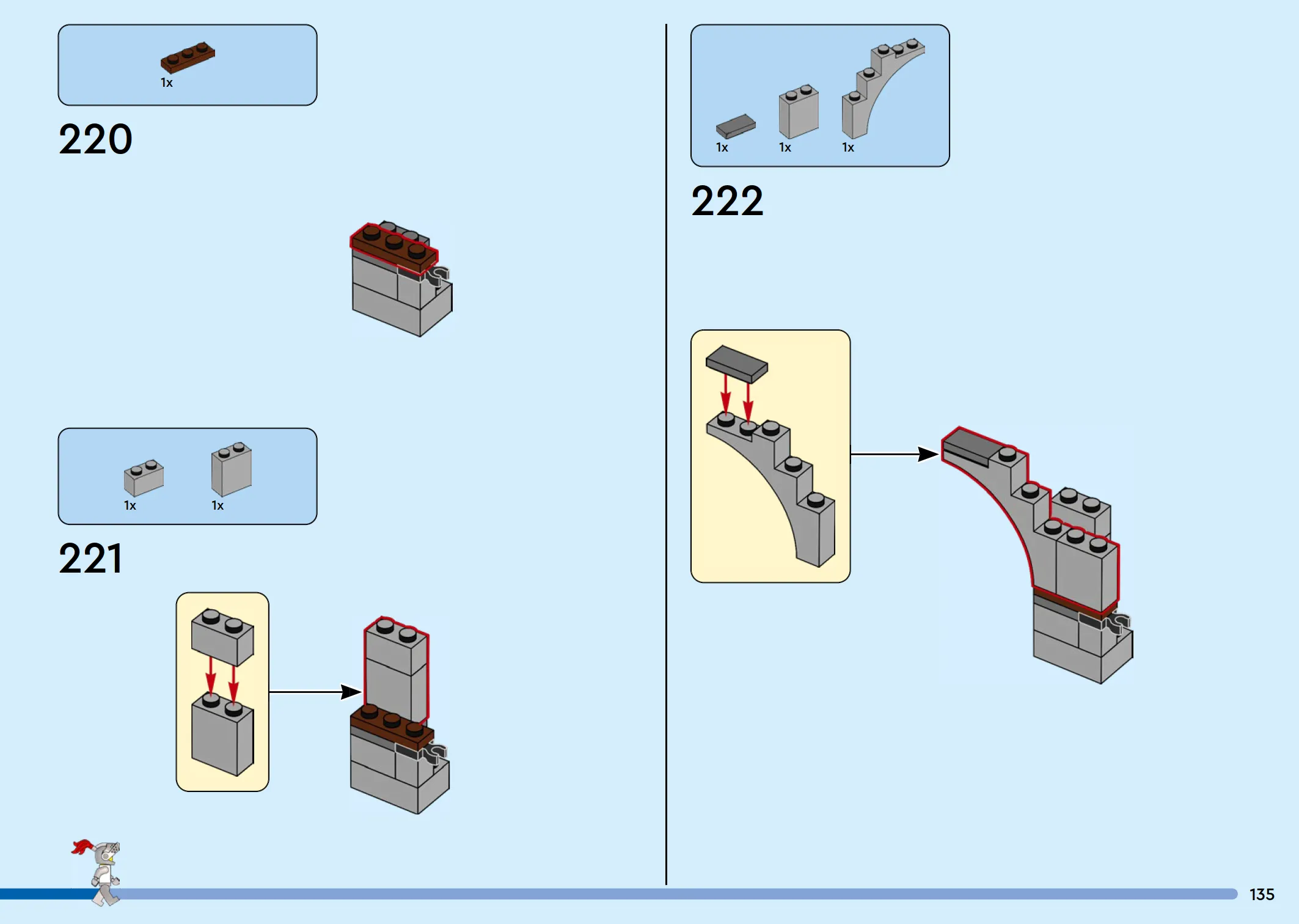 1x

220

1x 1x

221

1x 1x 1x

222

135