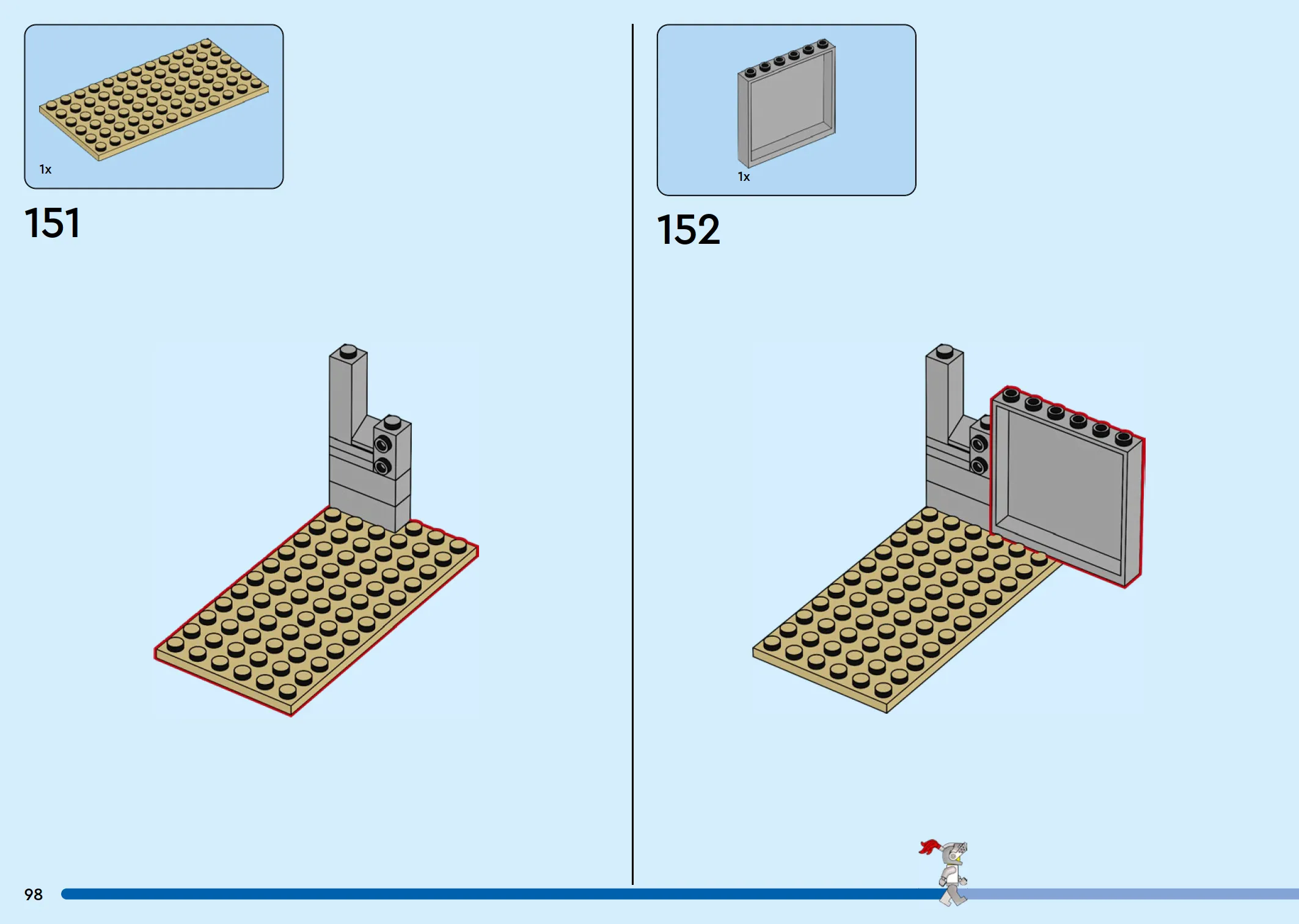 1x

151

1x

152

98