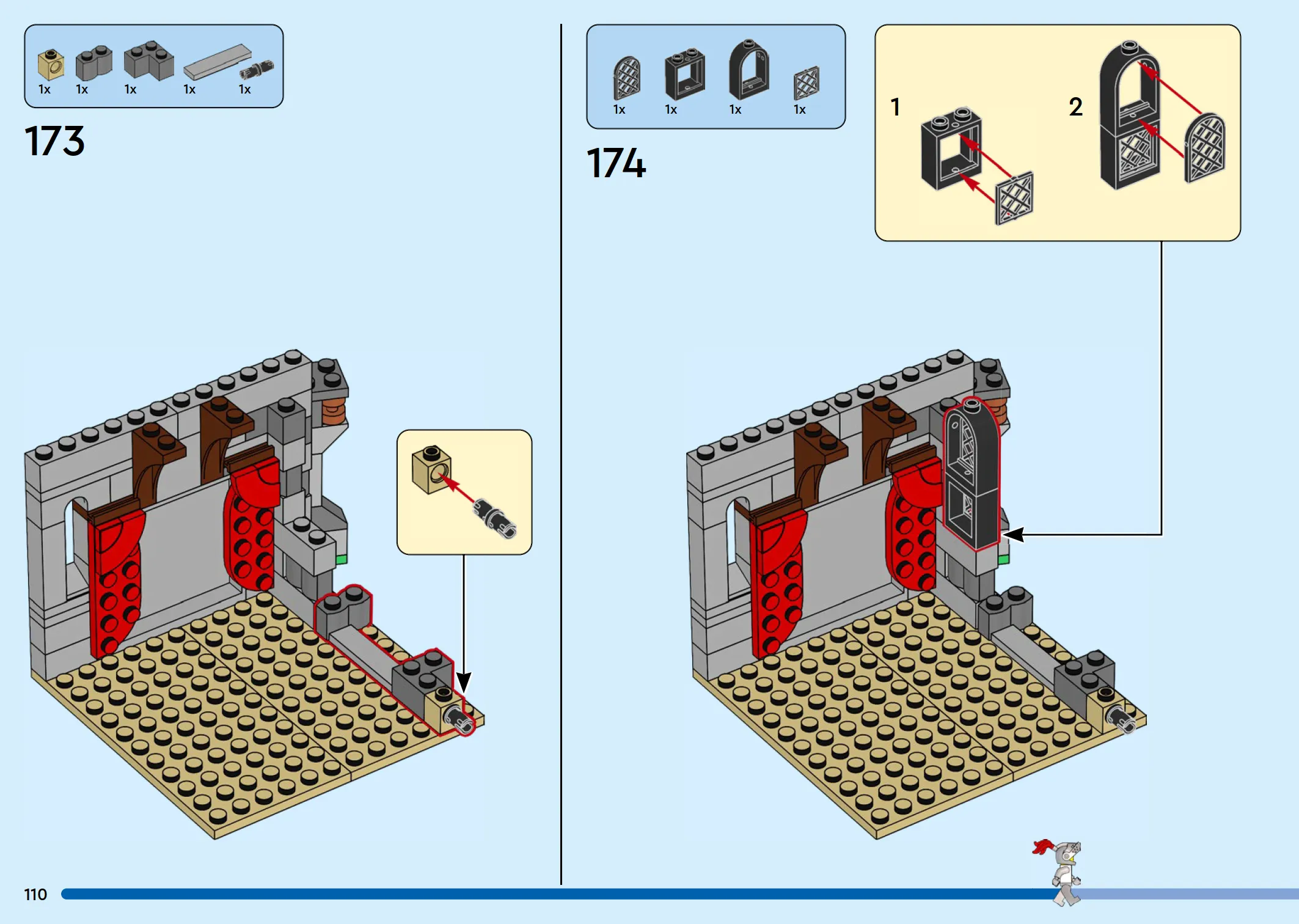 1x 1x 1x 1x 1x

173

1x 1x 1x 1x

174

1

2

110