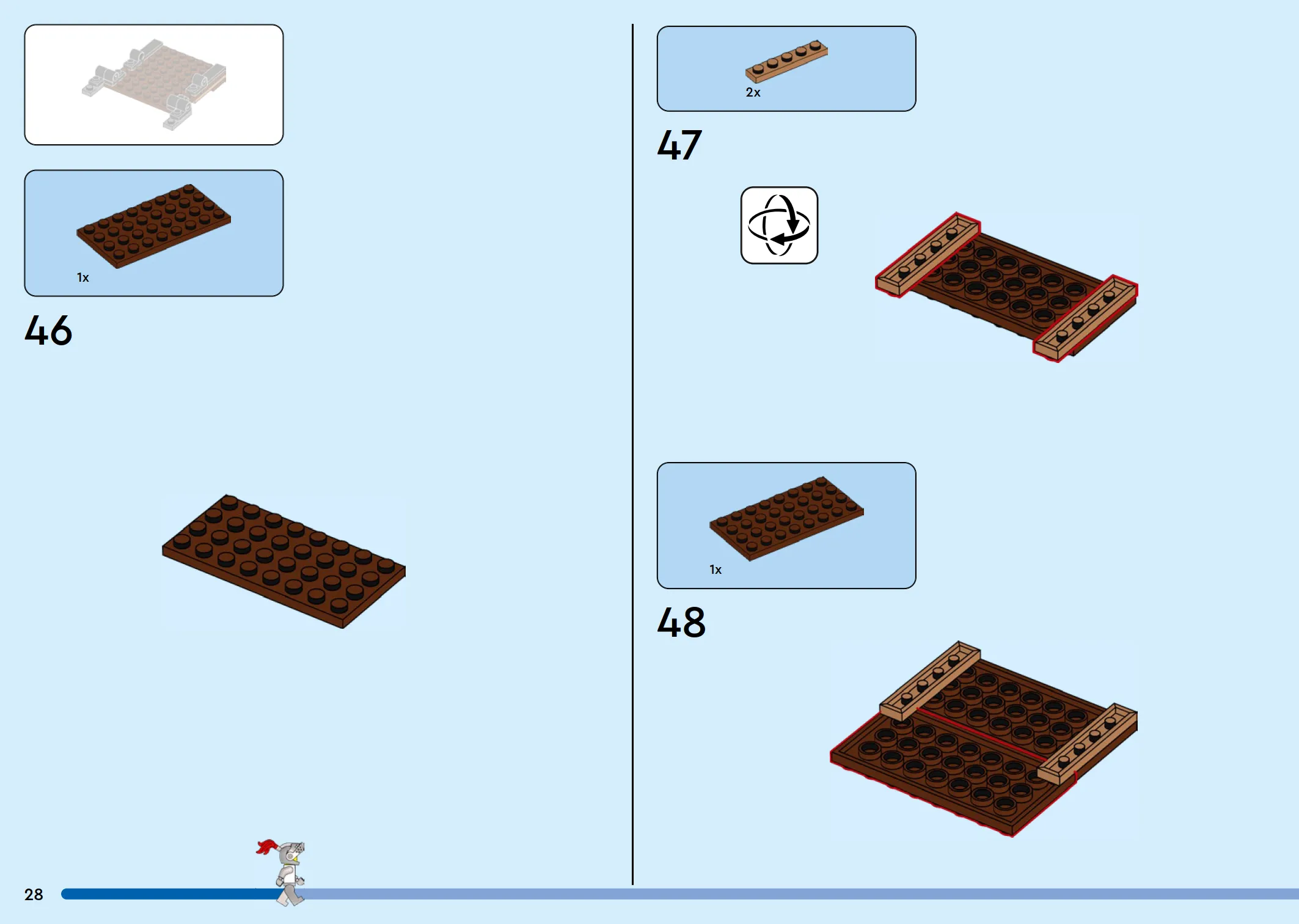 1x

46

2x

47

1x

48

28