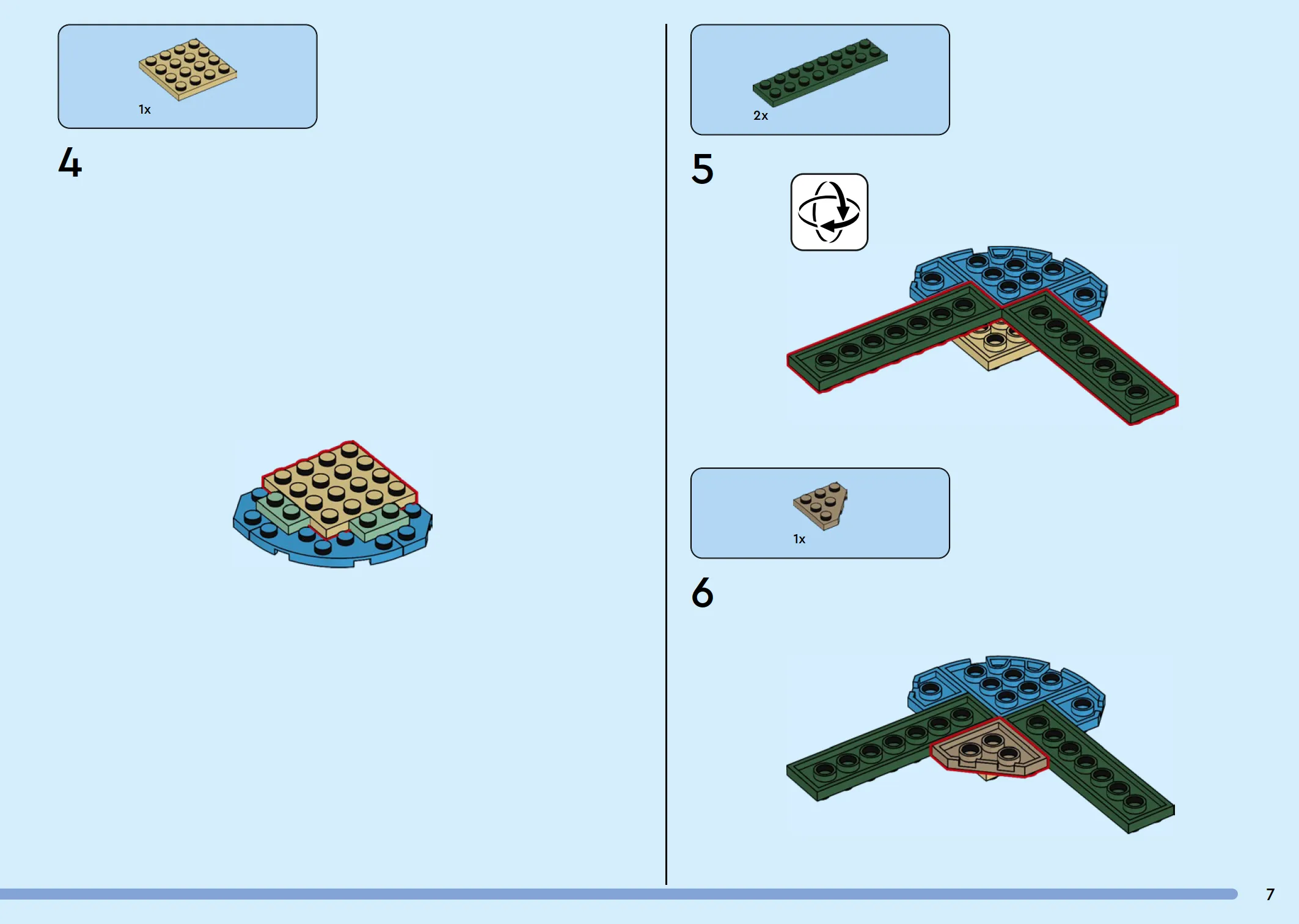 1x

4

2x

5

1x

6

7